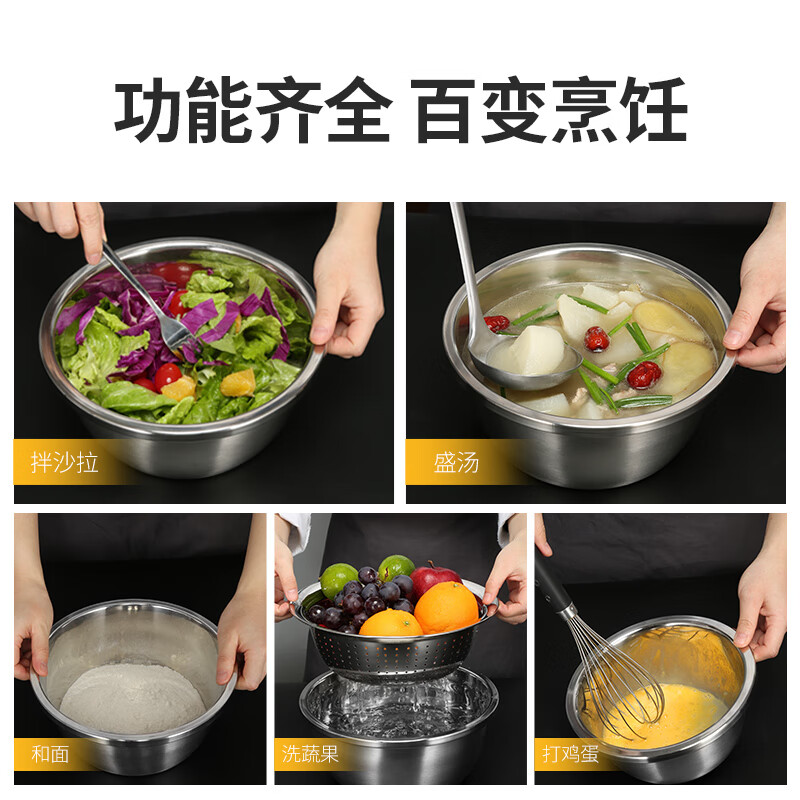 功能齐全 百变烹饪

拌沙拉

盛汤

和面

洗蔬果

打鸡蛋