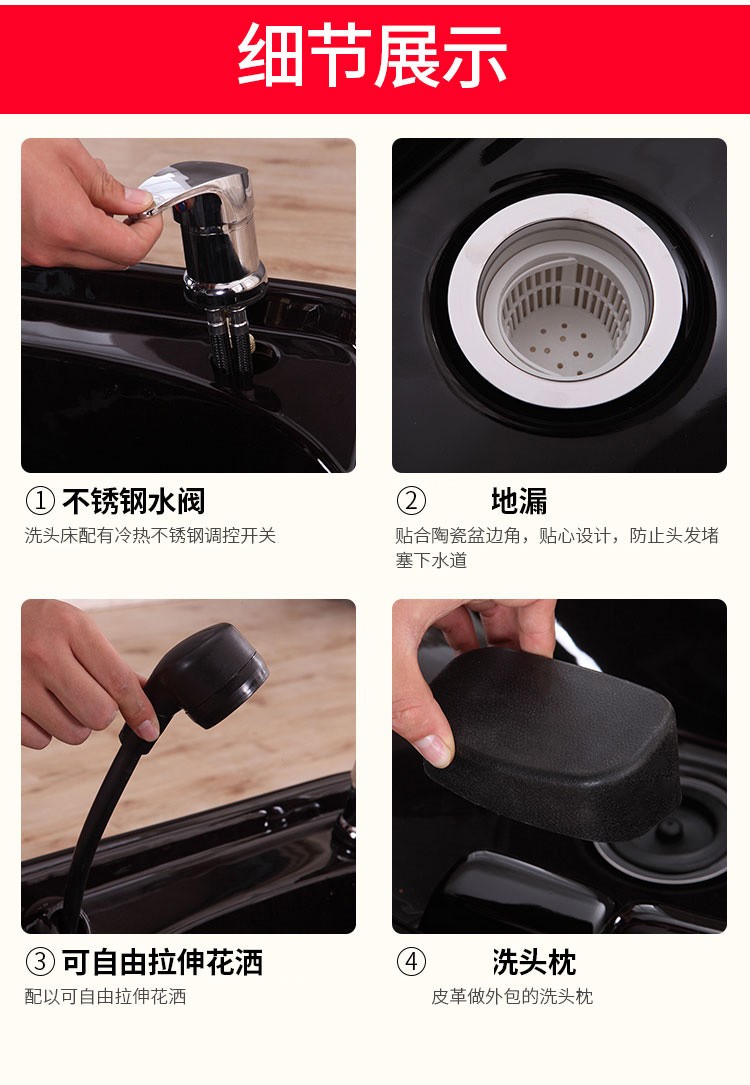 细节展示

① 不锈钢水阀
洗头床配有冷热不锈钢调控开关

② 地漏
贴合陶瓷盆边角，贴心设计，防止头发堵塞下水道

③ 可自由拉伸花洒
配以可自由拉伸花洒

④ 洗头枕
皮革做外包的洗头枕