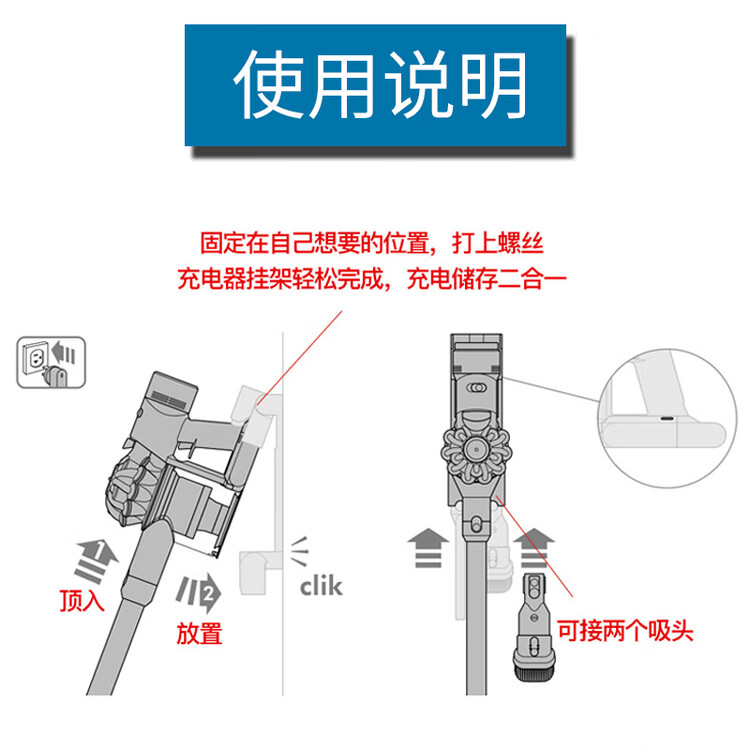 使用说明

固定在自己想要的位置，打上螺丝
充电器挂架轻松完成，充电储存二合一

1
顶入
2
放置
clik

可接两个吸头