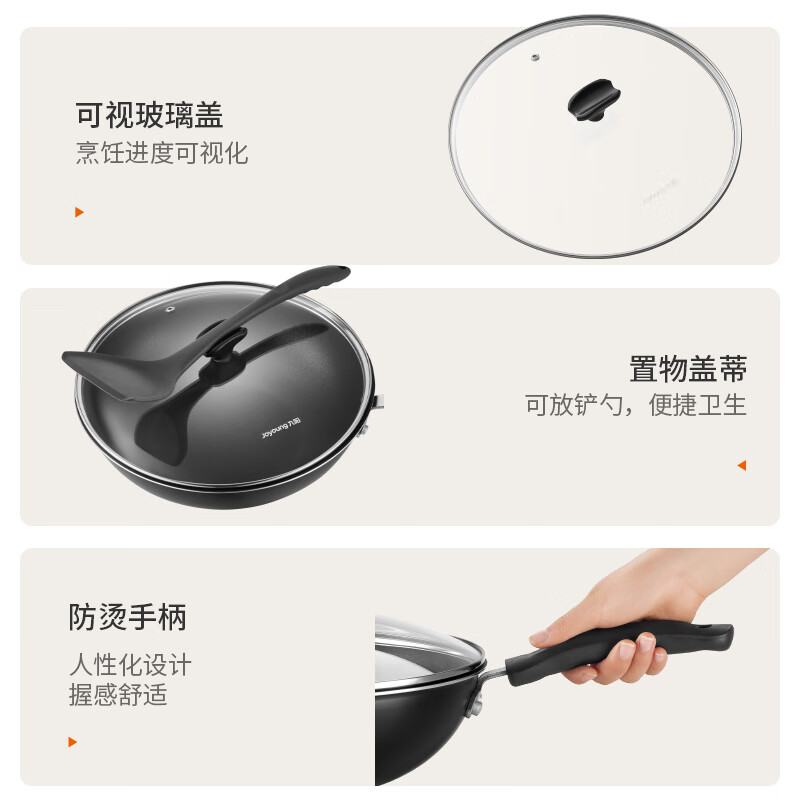 可视玻璃盖
烹饪进度可视化

Joyoung九阳

置物盖蒂
可放铲勺，便捷卫生

防烫手柄
人性化设计
握感舒适