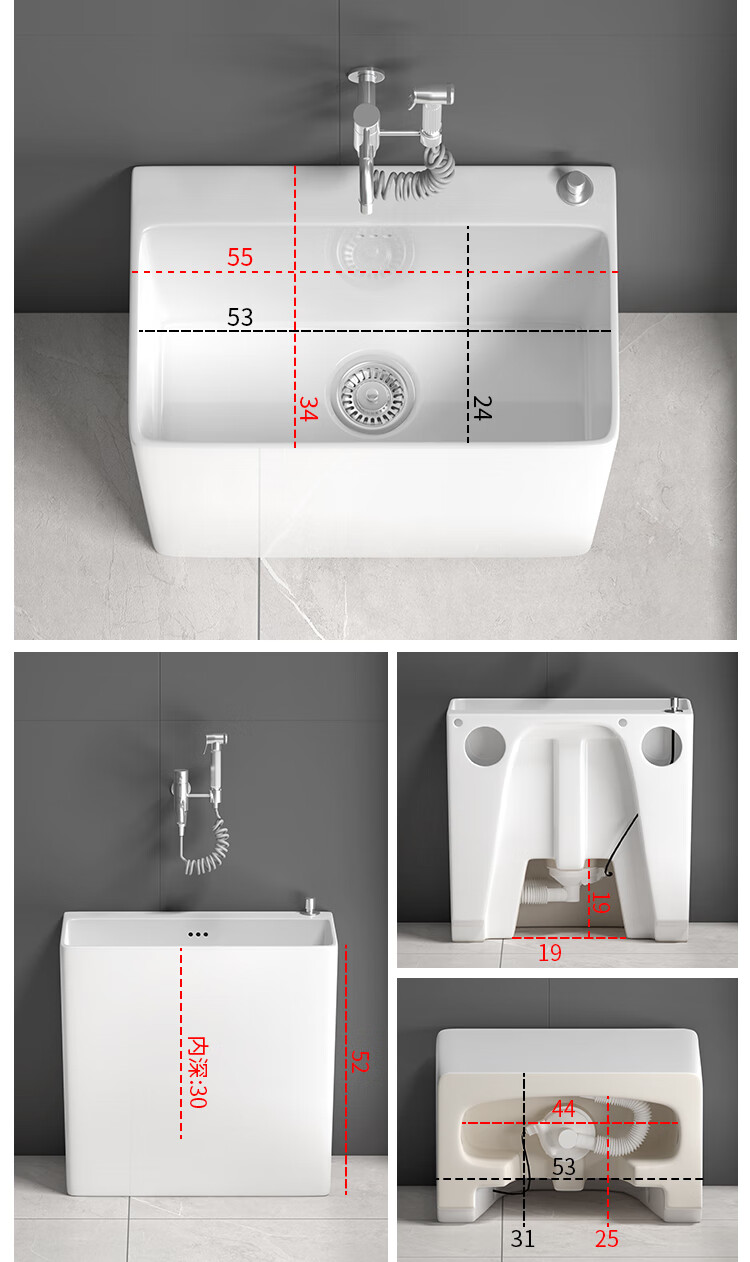 55
53
34
24
内深:30
52
19
19
44
53
31
25