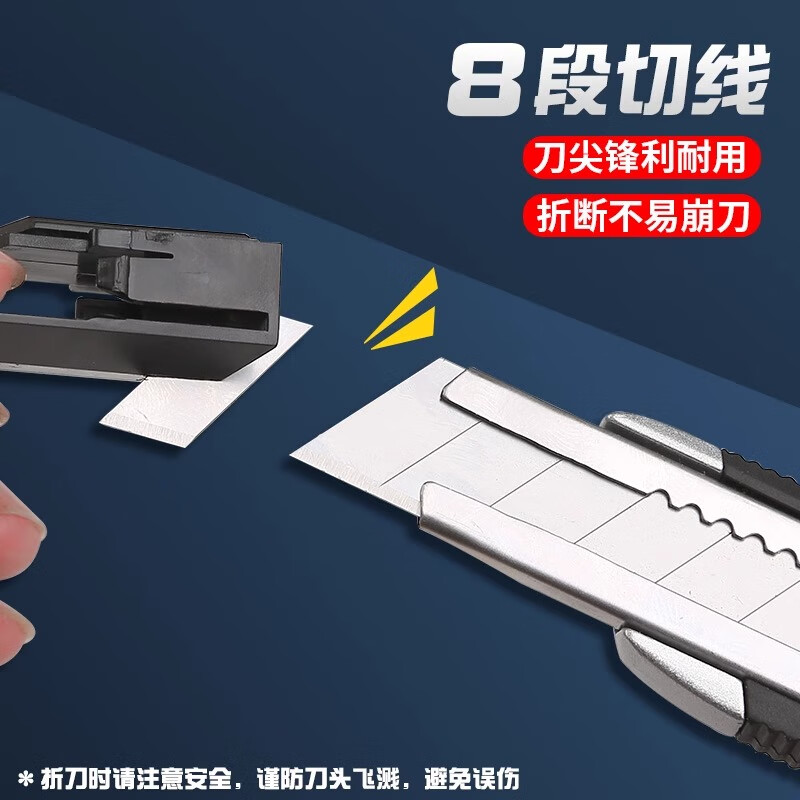 8段切线

刀尖锋利耐用

折断不易崩刀

* 折刀时请注意安全，谨防刀头飞溅，避免误伤