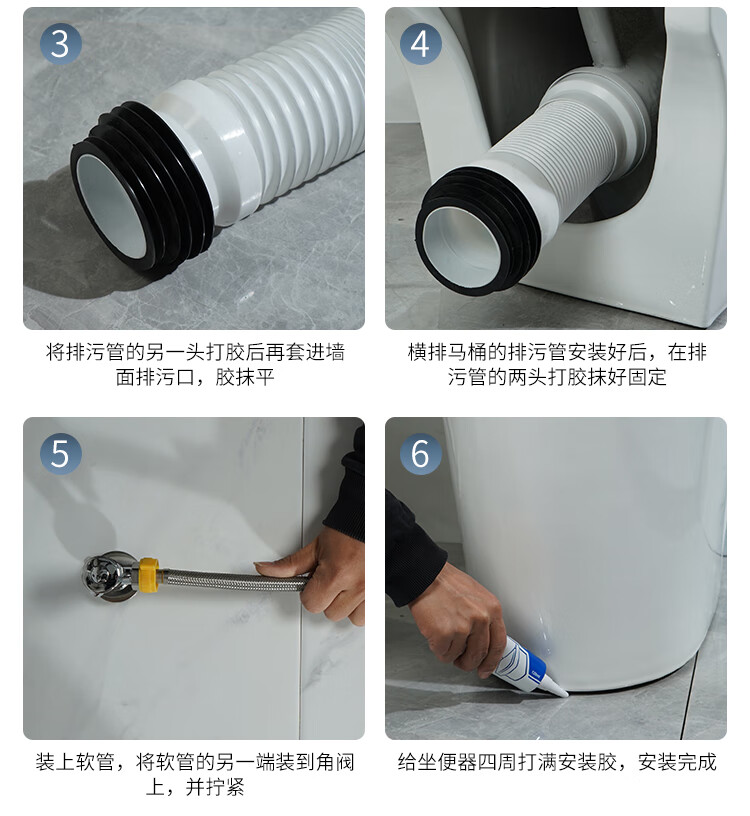 3

将排污管的另一头打胶后再套进墙面排污口，胶抹平

4

横排马桶的排污管安装好后，在排污管的两头打胶抹好固定

5

装上软管，将软管的另一端装到角阀上，并拧紧

6

给坐便器四周打满安装胶，安装完成