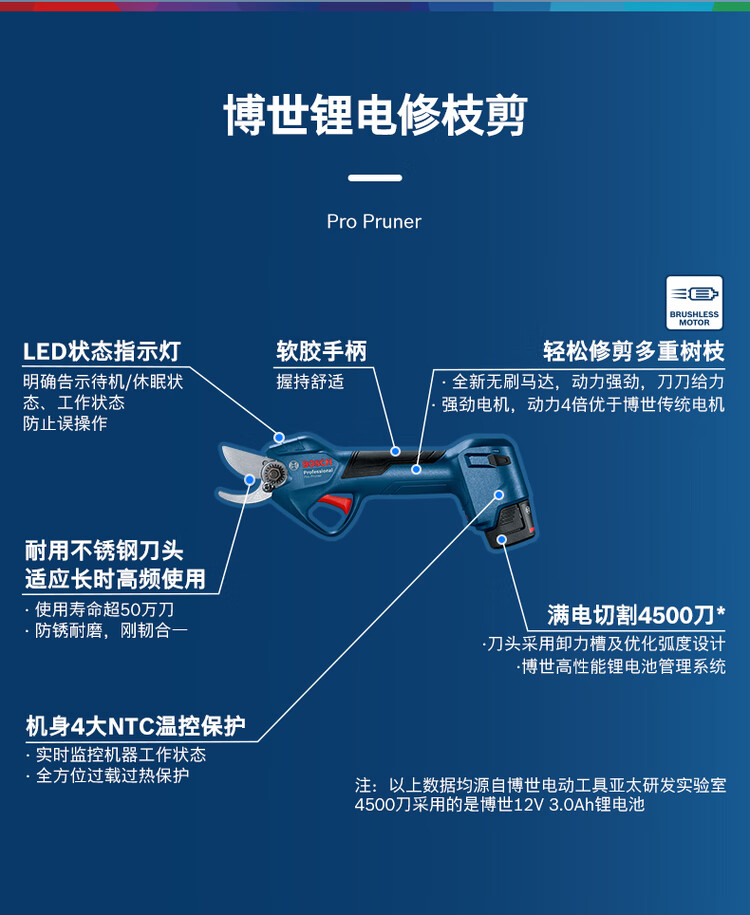 博世锂电修枝剪

Pro Pruner

BRUSHLESS MOTOR

LED状态指示灯
明确告示待机/休眠状态、工作状态
防止误操作

软胶手柄
握持舒适

轻松修剪多重树枝
· 全新无刷马达，动力强劲，刀刀给力
· 强劲电机，动力4倍优于博世传统电机

BOSCH
Professional

耐用不锈钢刀头
适应长时高频使用
· 使用寿命超50万刀
· 防锈耐磨，刚韧合一

满电切割4500刀*
·刀头采用卸力槽及优化弧度设计
·博世高性能锂电池管理系统

机身4大NTC温控保护
· 实时监控机器工作状态
· 全方位过载过热保护

注：以上数据均源自博世电动工具亚太研发实验室
4500刀采用的是博世12V 3.0Ah锂电池