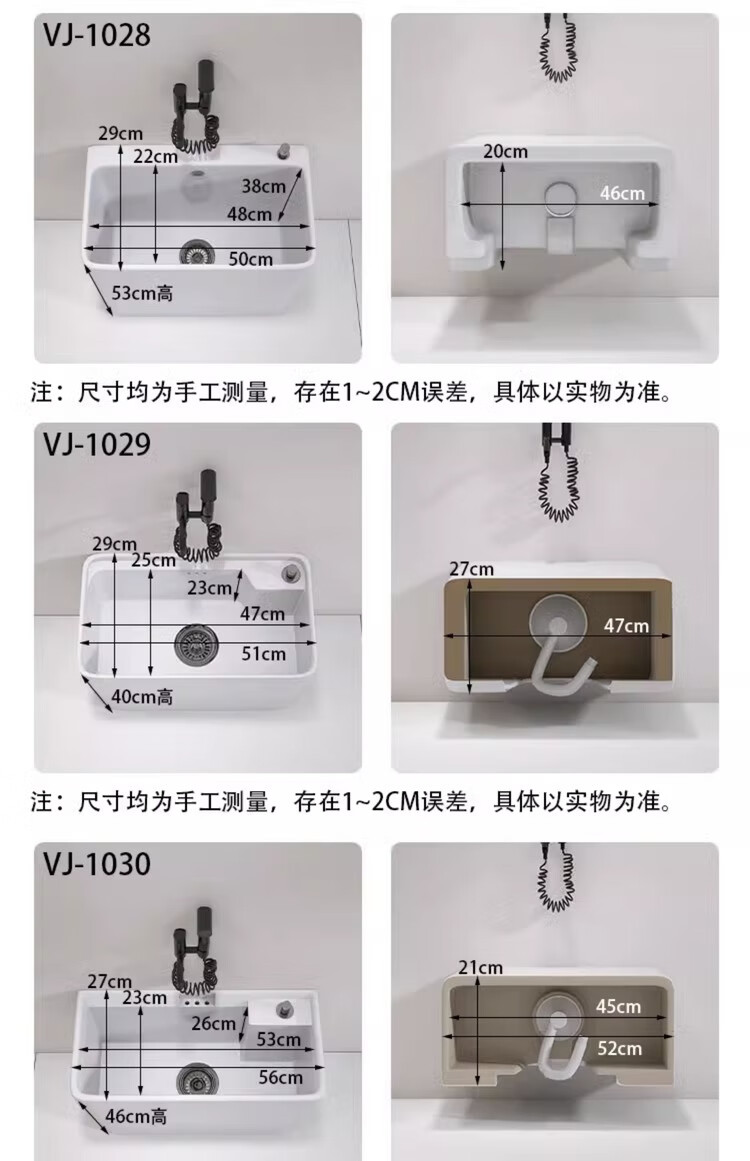 VJ-1028

29cm
22cm
38cm
48cm
50cm
53cm高

20cm
46cm

注：尺寸均为手工测量，存在1~2CM误差，具体以实物为准。

VJ-1029

29cm
25cm
23cm
47cm
51cm
40cm高

27cm
47cm

注：尺寸均为手工测量，存在1~2CM误差，具体以实物为准。

VJ-1030

27cm
23cm
26cm
53cm
56cm
46cm高

21cm
45cm
52cm