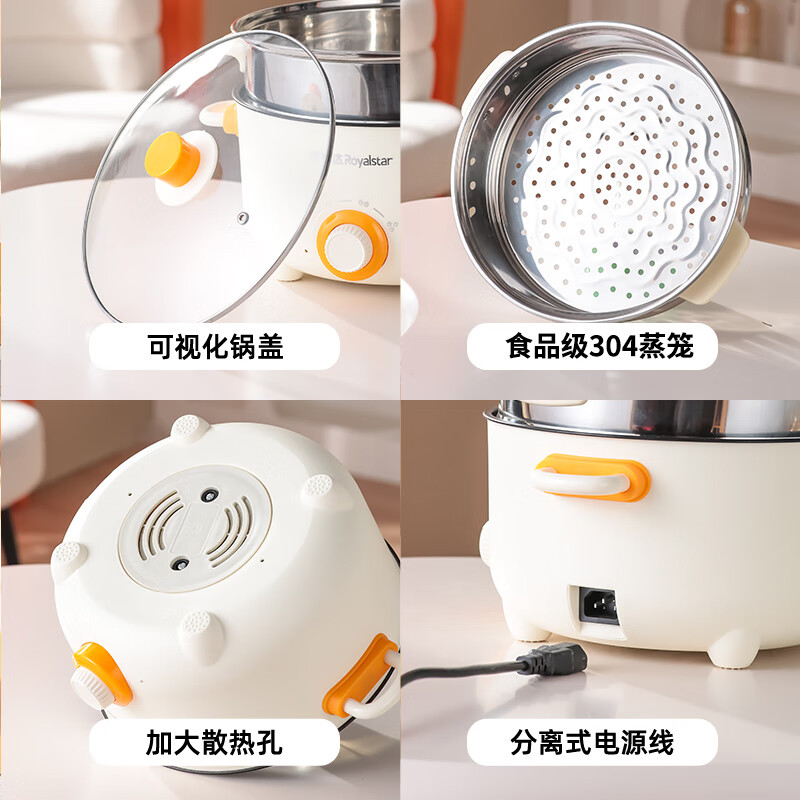 Royalstar

可视化锅盖

食品级304蒸笼

加大散热孔

分离式电源线