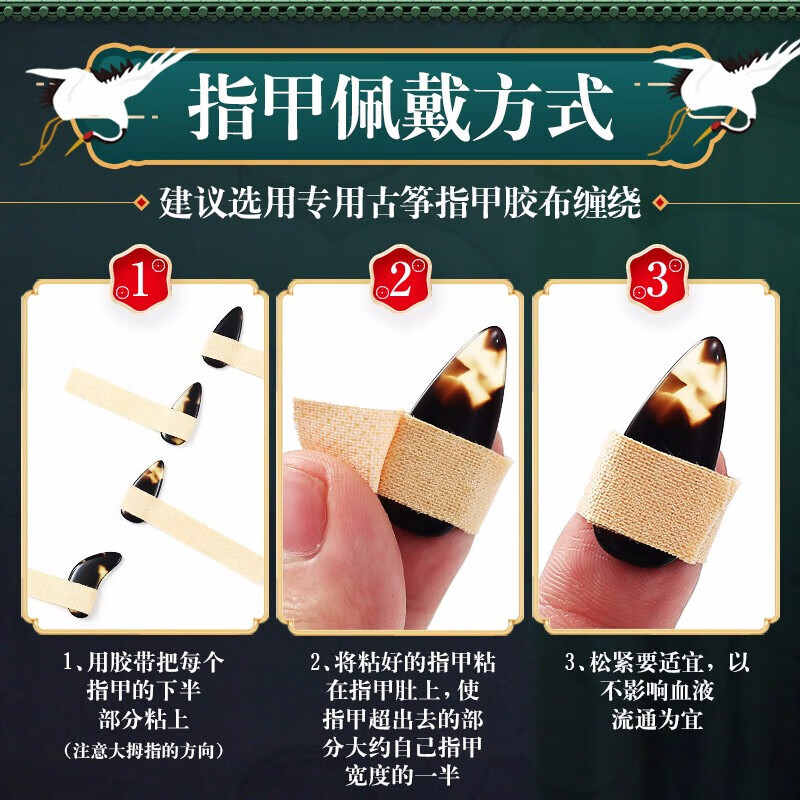 指甲佩戴方式

建议选用专用古筝指甲胶布缠绕

1

2

3

1、用胶带把每个指甲的下半部分粘上

（注意大拇指的方向）

2、将粘好的指甲粘在指甲肚上，使指甲超出去的部分大约自己指甲宽度的一半

3、松紧要适宜，以不影响血液流通为宜