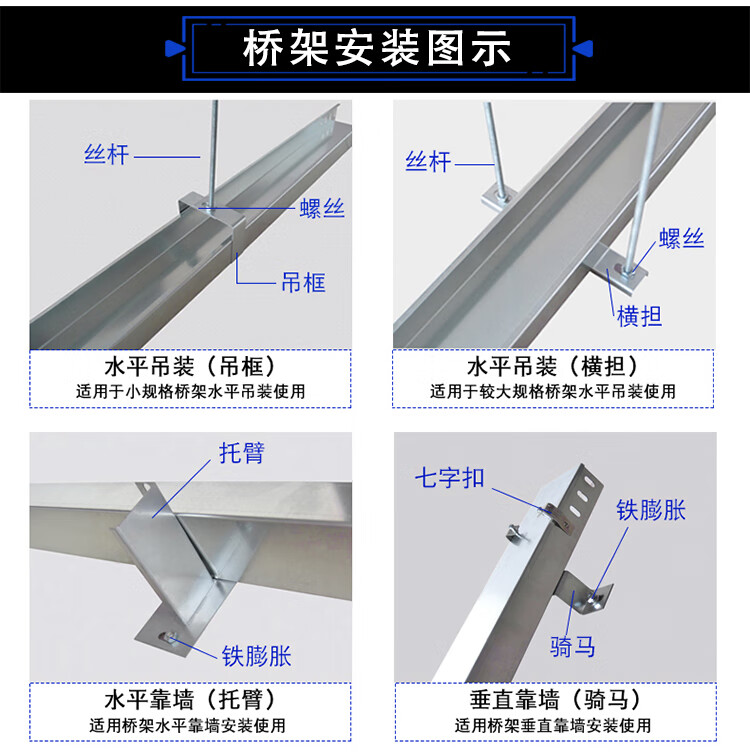 桥架安装图示

丝杆
螺丝
吊框

水平吊装（吊框）
适用于小规格桥架水平吊装使用

丝杆
螺丝
横担

水平吊装（横担）
适用于较大规格桥架水平吊装使用

托臂
铁膨胀

水平靠墙（托臂）
适用桥架水平靠墙安装使用

七字扣
铁膨胀
骑马

垂直靠墙（骑马）
适用桥架垂直靠墙安装使用