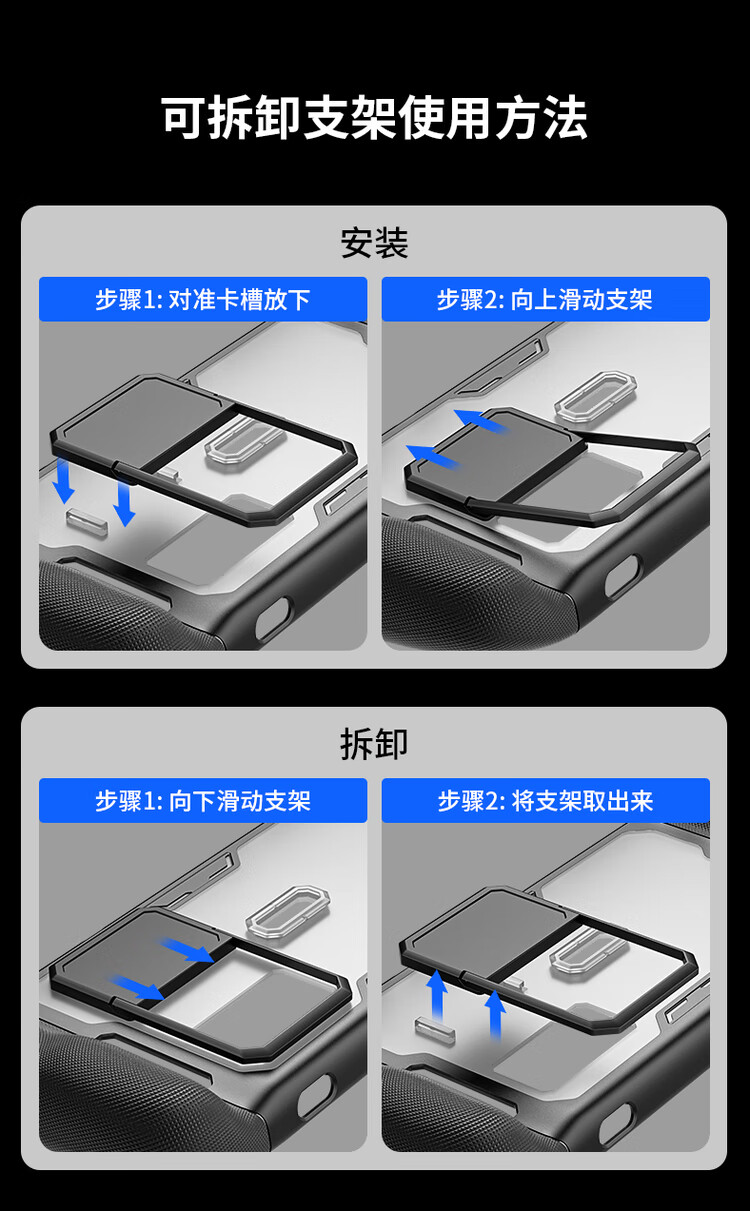 可拆卸支架使用方法

安装

步骤1: 对准卡槽放下

步骤2: 向上滑动支架

拆卸

步骤1: 向下滑动支架

步骤2: 将支架取出来