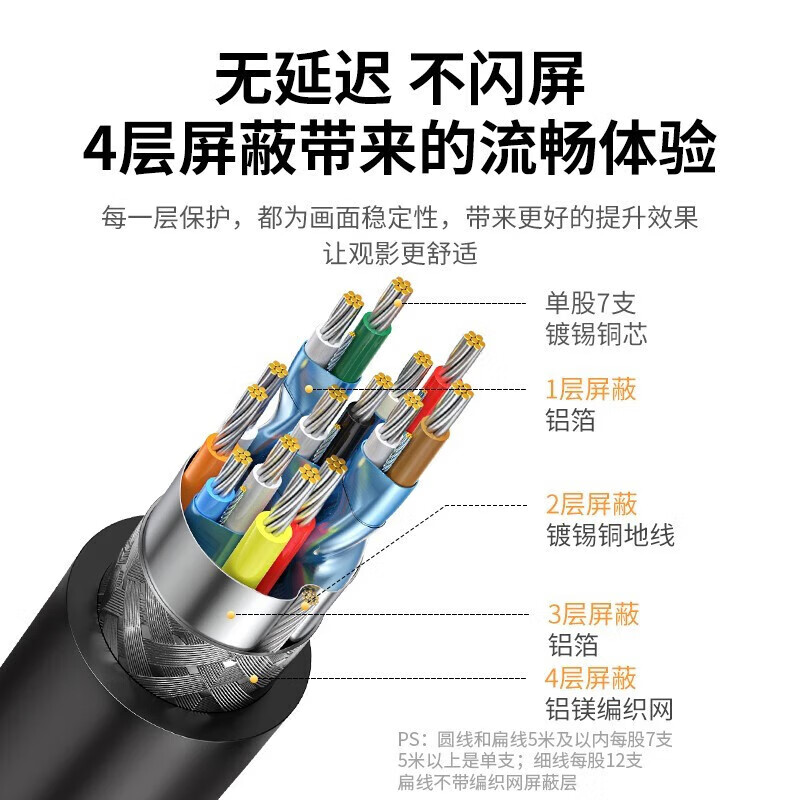 无延迟 不闪屏
4层屏蔽带来的流畅体验

每一层保护，都为画面稳定性，带来更好的提升效果
让观影更舒适

单股7支
镀锡铜芯

1层屏蔽
铝箔

2层屏蔽
镀锡铜地线

3层屏蔽
铝箔

4层屏蔽
铝镁编织网

PS：圆线和扁线5米及以内每股7支
5米以上是单支；细线每股12支
扁线不带编织网屏蔽层