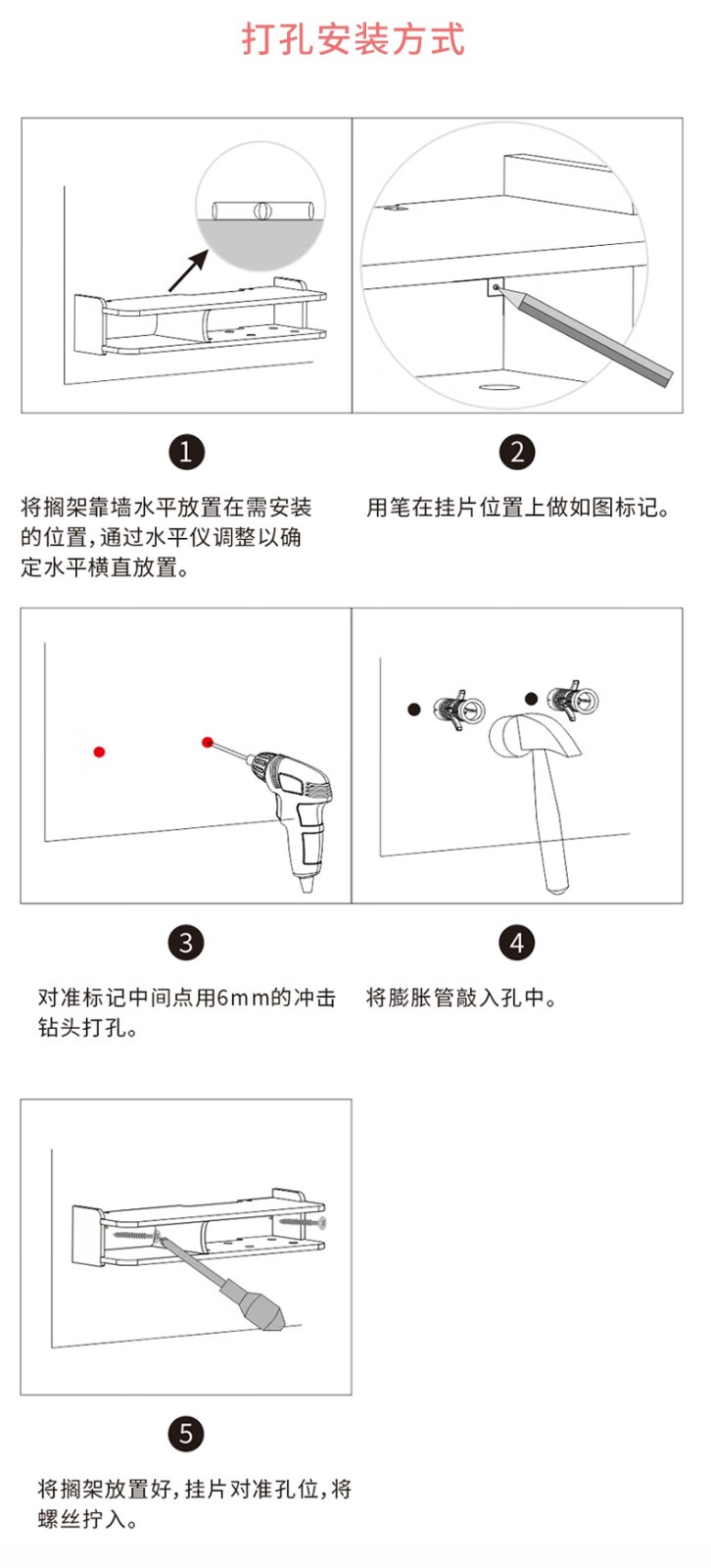 打孔安装方式

1

将搁架靠墙水平放置在需安装的位置，通过水平仪调整以确定水平横直放置。

2

用笔在挂片位置上做如图标记。

3

对准标记中间点用6mm的冲击钻头打孔。

4

将膨胀管敲入孔中。

5

将搁架放置好，挂片对准孔位，将螺丝拧入。