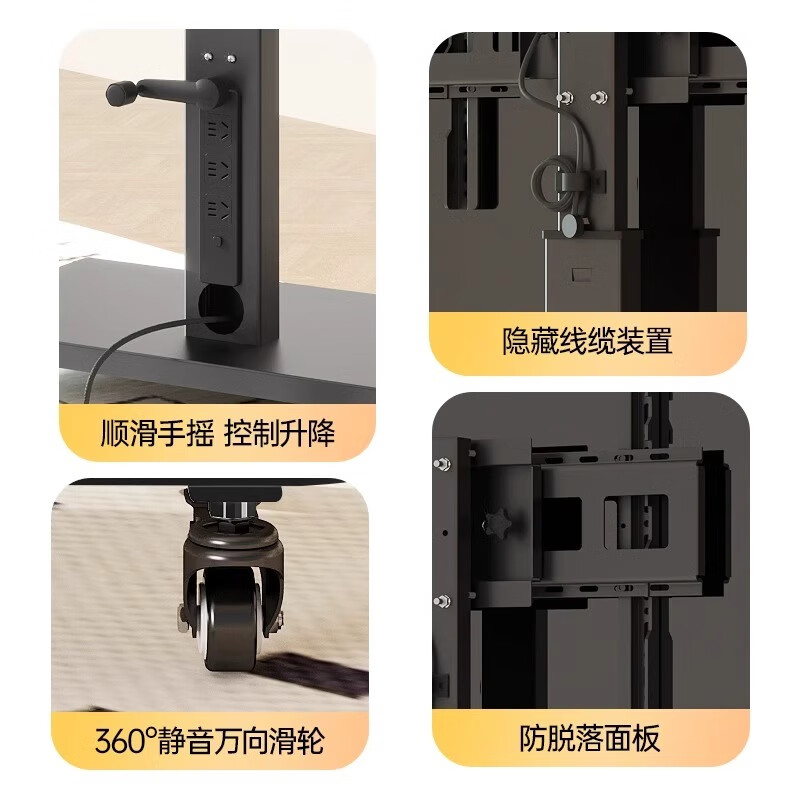 顺滑手摇 控制升降

隐藏线缆装置

360°静音万向滑轮

防脱落面板