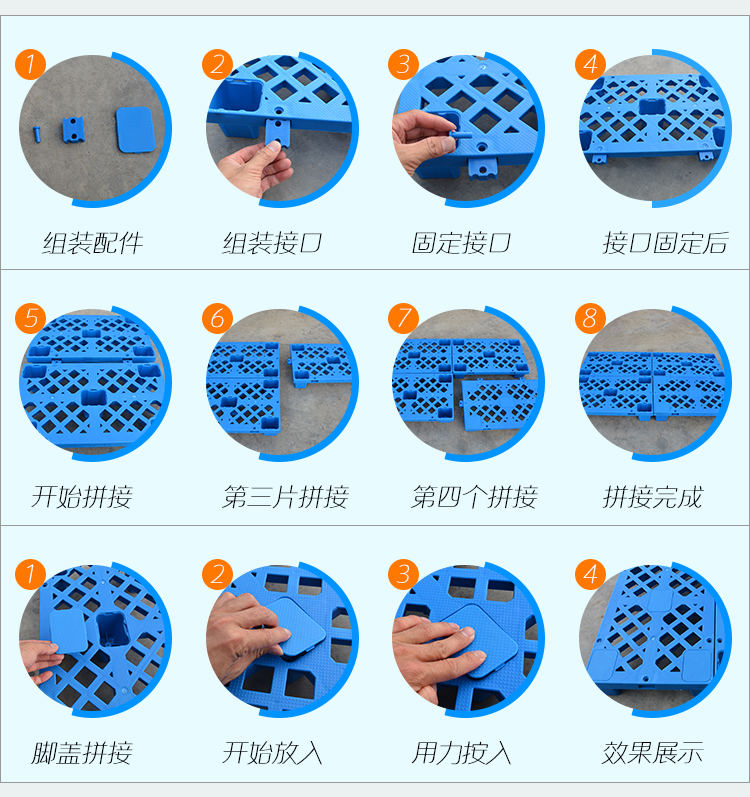 1
组装配件

2
组装接口

3
固定接口

4
接口固定后

5
开始拼接

6
第三片拼接

7
第四个拼接

8
拼接完成

1
脚盖拼接

2
开始放入

3
用力按入

4
效果展示