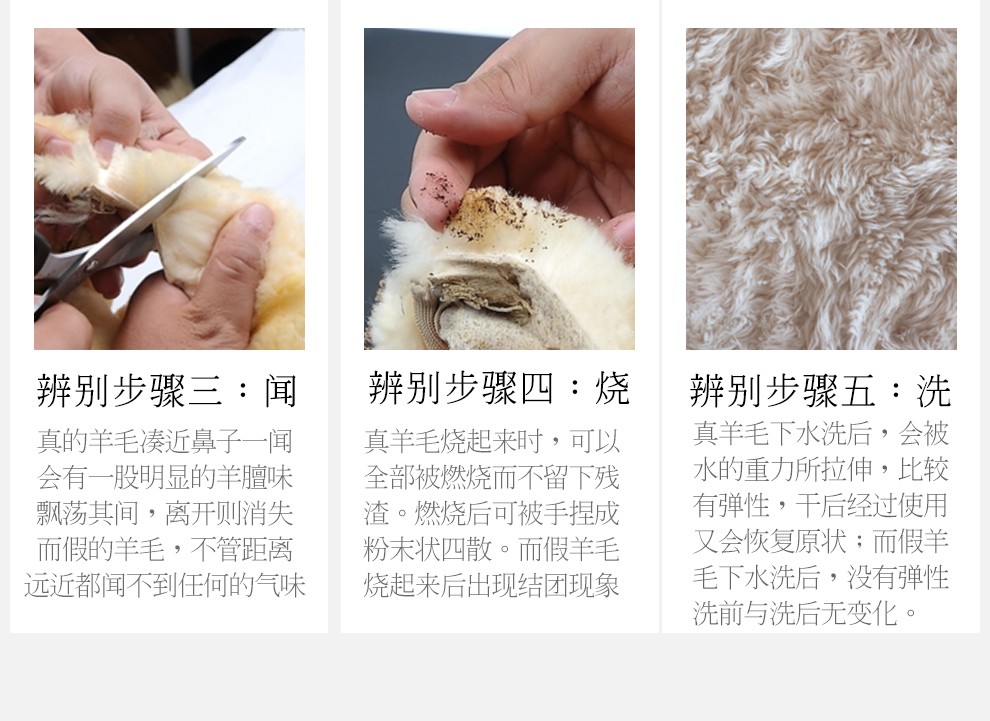 辨别步骤三：闻

真的羊毛凑近鼻子一闻会有一股明显的羊膻味飘荡其间，离开则消失而假的羊毛，不管距离远近都闻不到任何的气味

辨别步骤四：烧

真羊毛烧起来时，可以全部被燃烧而不留下残渣。燃烧后可被手捏成粉末状四散。而假羊毛烧起来后出现结团现象

辨别步骤五：洗

真羊毛下水洗后，会被水的重力所拉伸，比较有弹性，干后经过使用又会恢复原状；而假羊毛下水洗后，没有弹性洗前与洗后无变化。