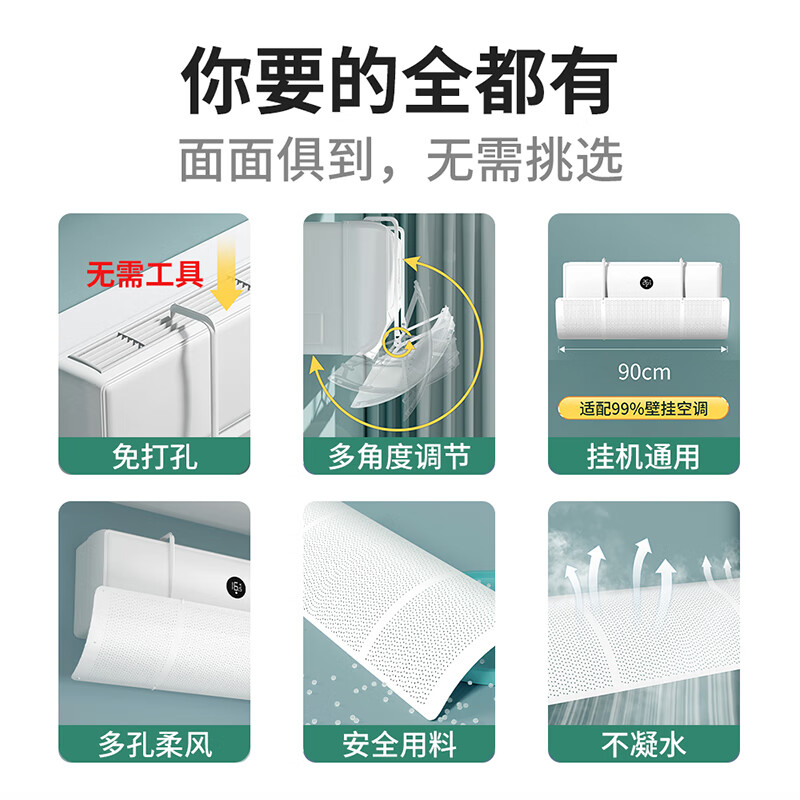 你要的全都有
面面俱到，无需挑选

无需工具

免打孔

多角度调节

90cm
适配99%壁挂空调

挂机通用

多孔柔风

安全用料

不凝水