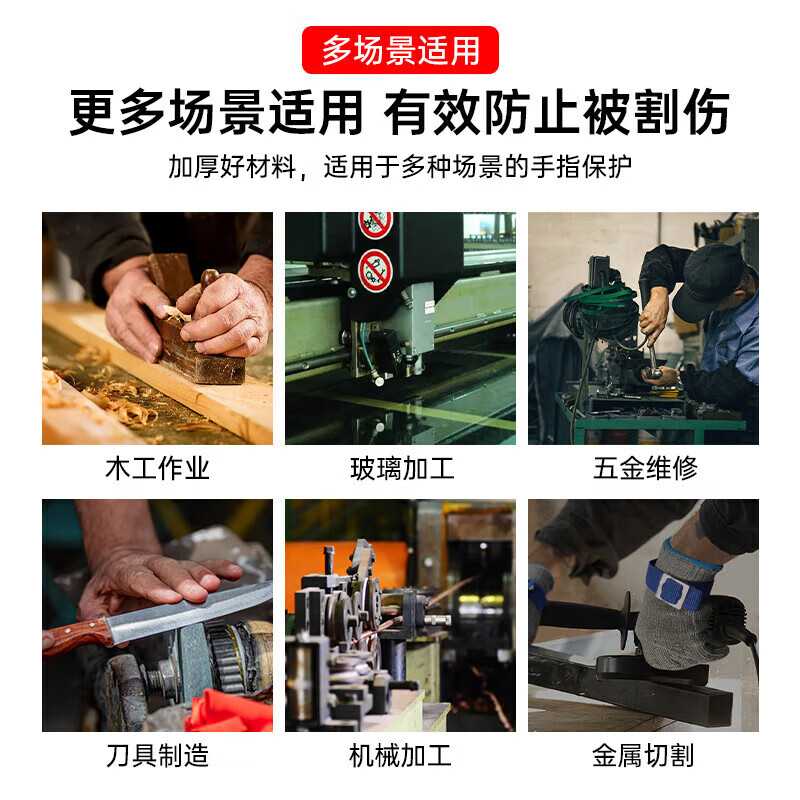 多场景适用

更多场景适用 有效防止被割伤

加厚好材料，适用于多种场景的手指保护

木工作业

玻璃加工

五金维修

刀具制造

机械加工

金属切割