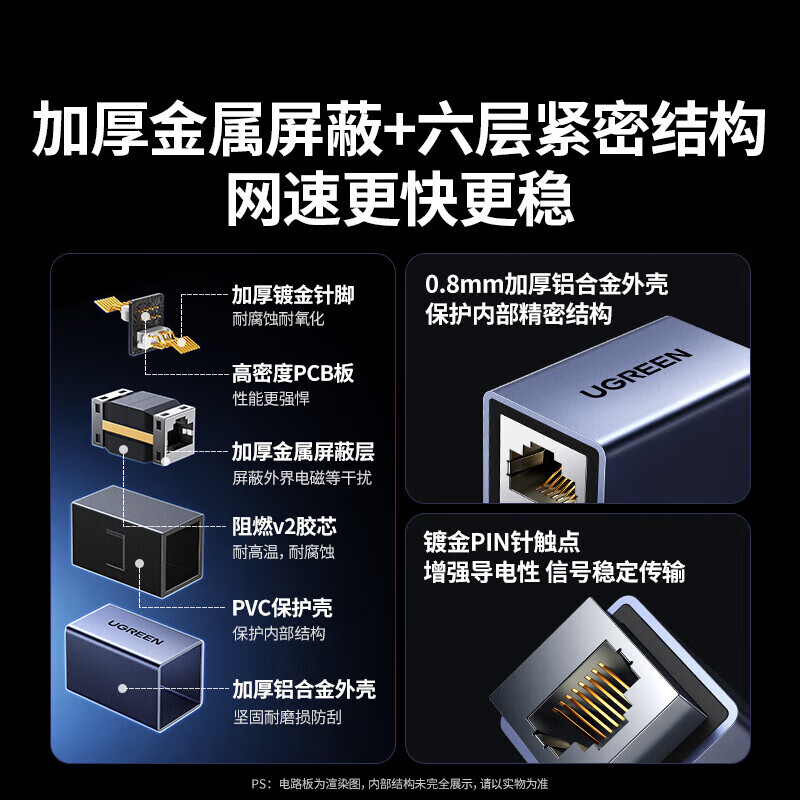 加厚金属屏蔽+六层紧密结构
网速更快更稳

加厚镀金针脚
耐腐蚀耐氧化

高密度PCB板
性能更强悍

加厚金属屏蔽层
屏蔽外界电磁等干扰

阻燃v2胶芯
耐高温，耐腐蚀

PVC保护壳
保护内部结构

UGREEN

加厚铝合金外壳
坚固耐磨损防刮

0.8mm加厚铝合金外壳
保护内部精密结构

UGREEN

镀金PIN针触点
增强导电性 信号稳定传输

PS：电路板为渲染图，内部结构未完全展示，请以实物为准