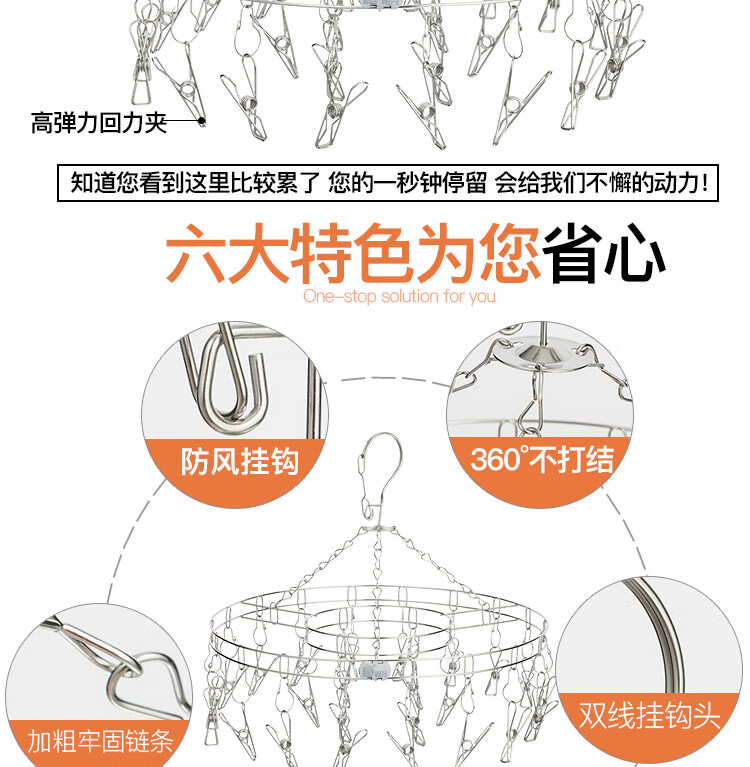 高弹力回力夹

知道您看到这里比较累了 您的一秒钟停留 会给我们不懈的动力！

六大特色为您省心
One-stop solution for you

防风挂钩

360°不打结

加粗牢固链条

双线挂钩头