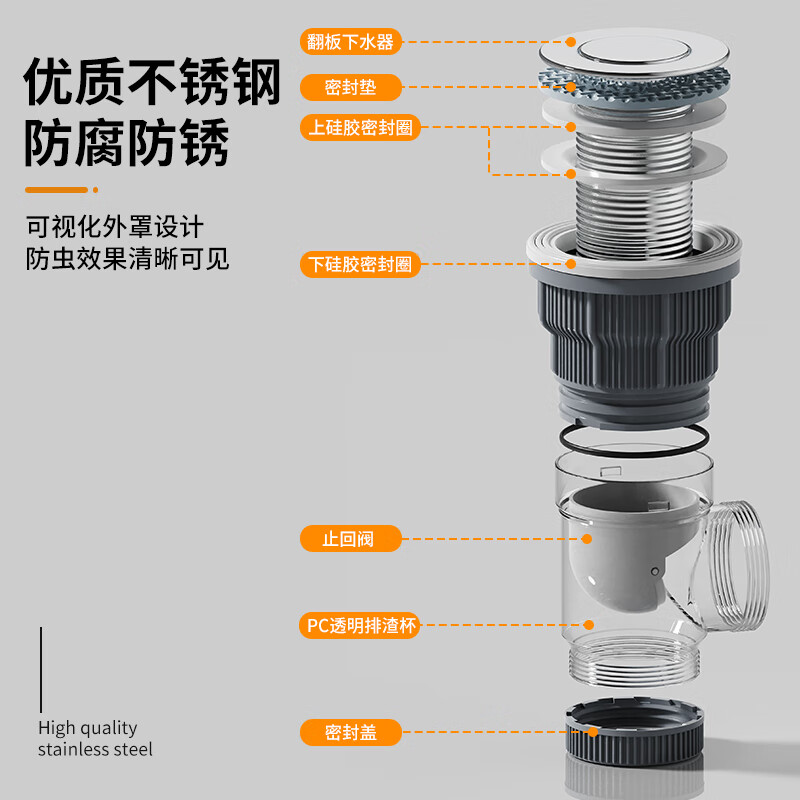 优质不锈钢
防腐防锈

可视化外罩设计
防虫效果清晰可见

High quality
stainless steel

翻板下水器

密封垫

上硅胶密封圈

下硅胶密封圈

止回阀

PC透明排渣杯

密封盖