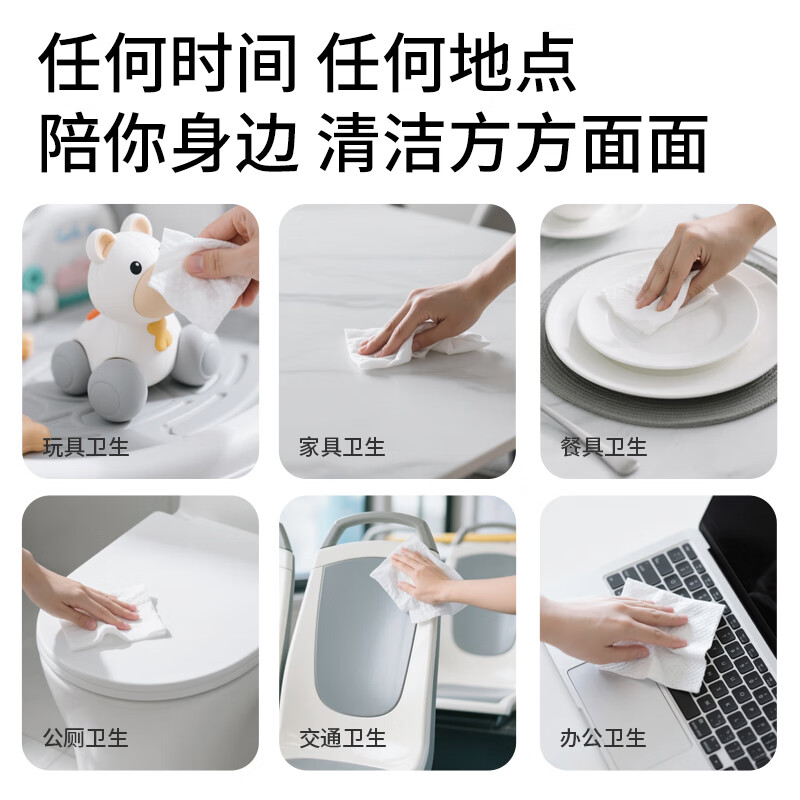 任何时间 任何地点
陪你身边 清洁方方面面

玩具卫生

家具卫生

餐具卫生

公厕卫生

交通卫生

办公卫生