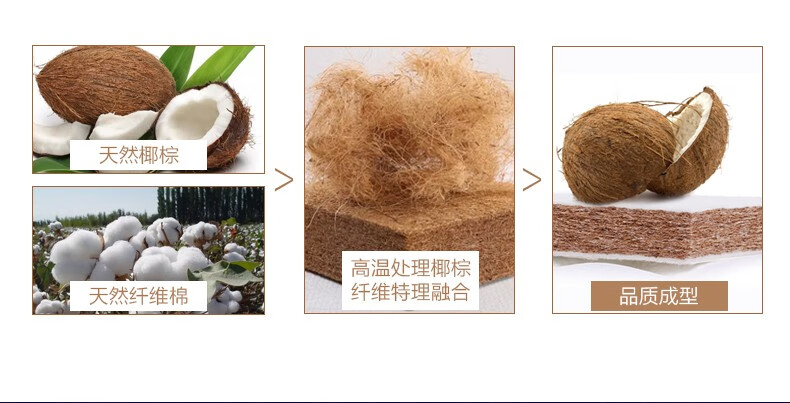 天然椰棕

天然纤维棉

>

高温处理椰棕
纤维特理融合

>

品质成型