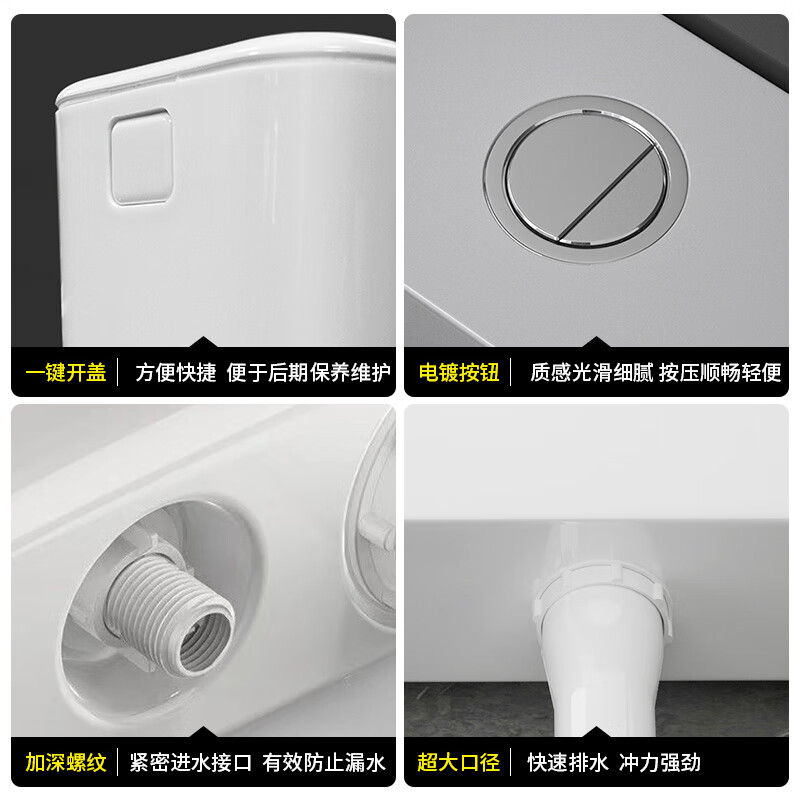 一键开盖 | 方便快捷 便于后期保养维护

电镀按钮 | 质感光滑细腻 按压顺畅轻便

加深螺纹 | 紧密进水接口 有效防止漏水

超大口径 | 快速排水 冲力强劲