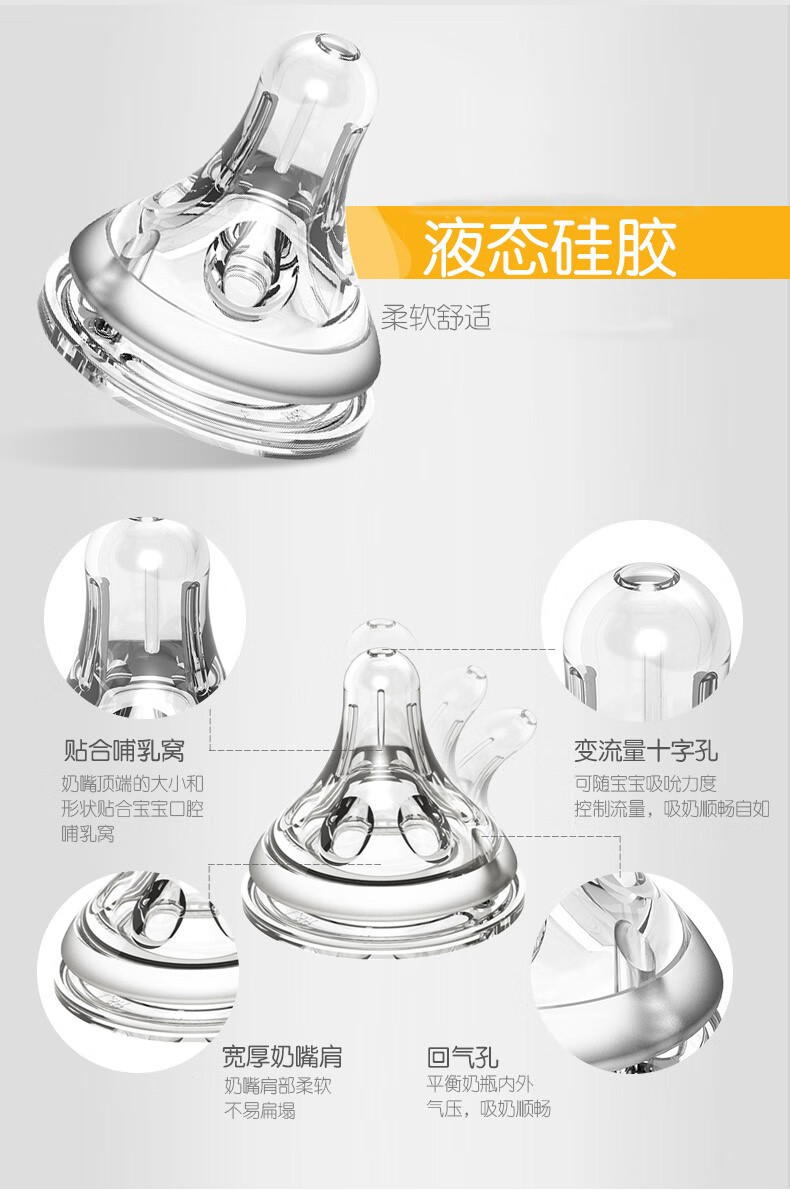 液态硅胶
柔软舒适

贴合哺乳窝
奶嘴顶端的大小和形状贴合宝宝口腔哺乳窝

变流量十字孔
可随宝宝吸吮力度控制流量，吸奶顺畅自如

宽厚奶嘴肩
奶嘴肩部柔软不易扁塌

回气孔
平衡奶瓶内外气压，吸奶顺畅