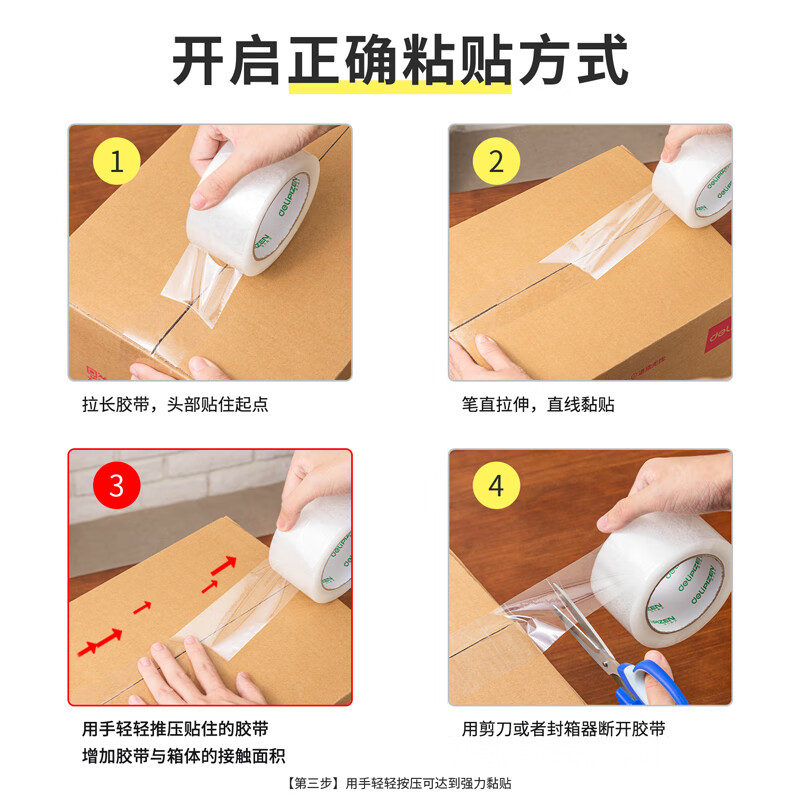 开启正确粘贴方式

1

拉长胶带，头部贴住起点

2

笔直拉伸，直线黏贴

3

用手轻轻推压贴住的胶带
增加胶带与箱体的接触面积

4

用剪刀或者封箱器断开胶带

【第三步】用手轻轻按压可达到强力黏贴