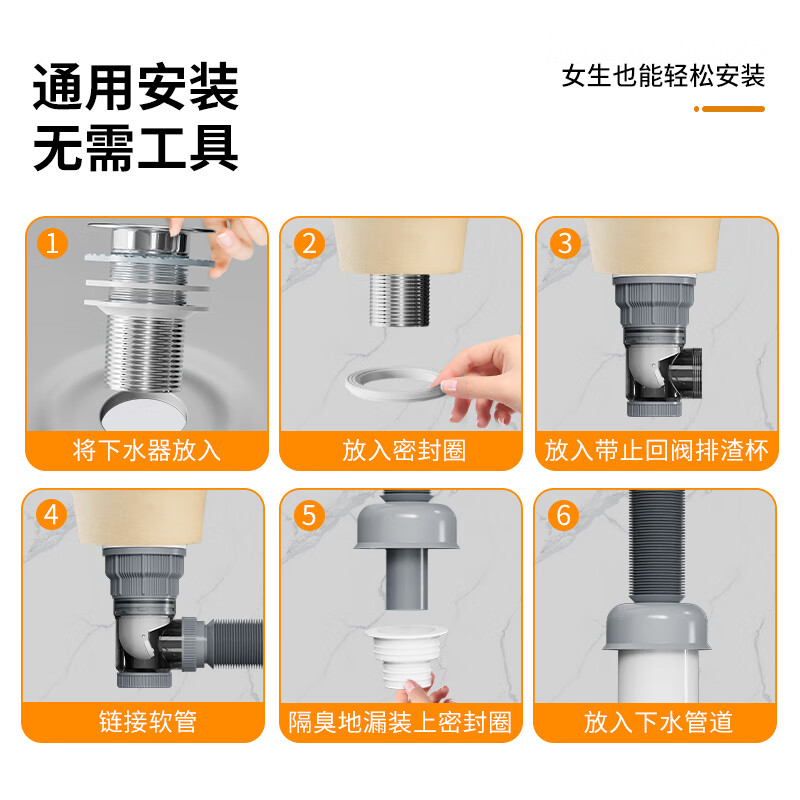 通用安装
无需工具

女生也能轻松安装

1
将下水器放入

2
放入密封圈

3
放入带止回阀排渣杯

4
链接软管

5
隔臭地漏装上密封圈

6
放入下水管道