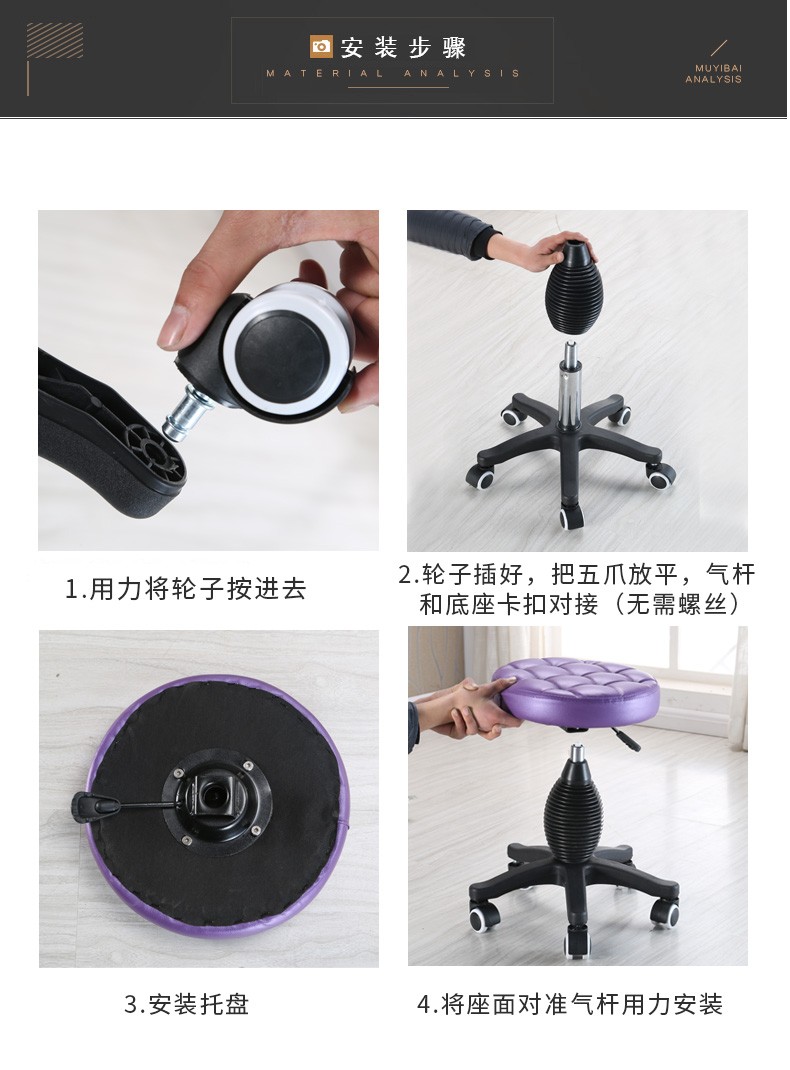 安装步骤
MATERIAL ANALYSIS

MUYIBAI
ANALYSIS

1.用力将轮子按进去

2.轮子插好，把五爪放平，气杆和底座卡扣对接（无需螺丝）

3.安装托盘

4.将座面对准气杆用力安装