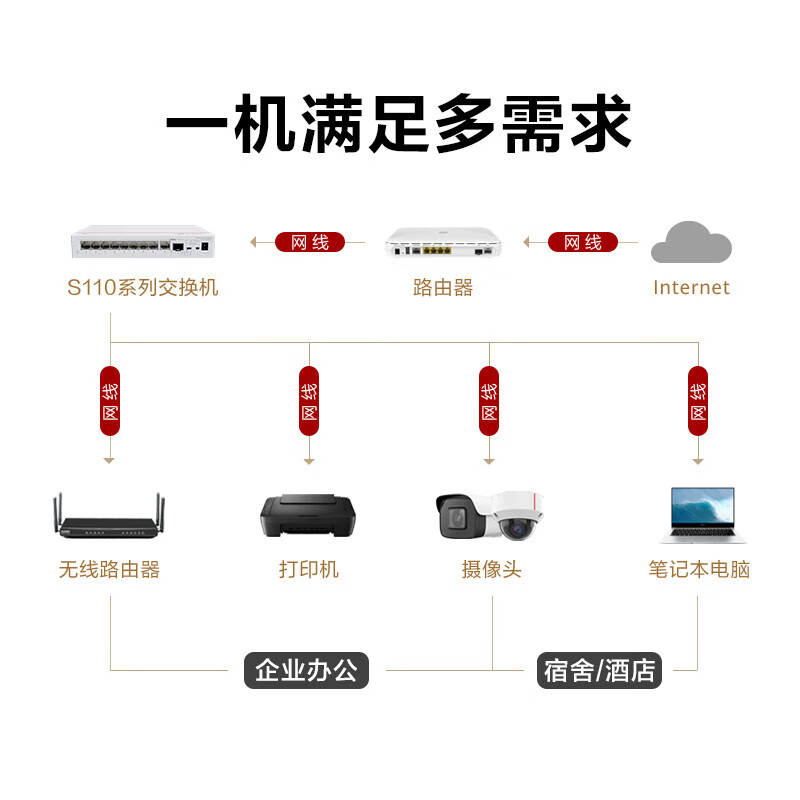 一机满足多需求

网线

网线

S110系列交换机

路由器

Internet

网线

网线

网线

网线

无线路由器

打印机

摄像头

笔记本电脑

企业办公

宿舍/酒店