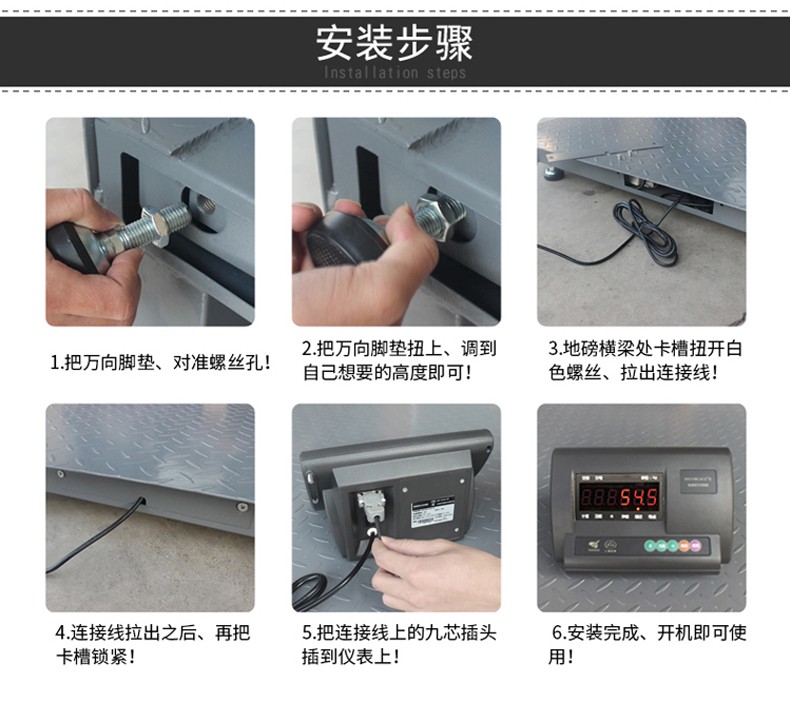 安装步骤
Installation steps

1.把万向脚垫、对准螺丝孔!

2.把万向脚垫扭上、调到自己想要的高度即可!

3.地磅横梁处卡槽扭开白色螺丝、拉出连接线!

4.连接线拉出之后、再把卡槽锁紧!

5.把连接线上的九芯插头插到仪表上!

54.5

6.安装完成、开机即可使用!