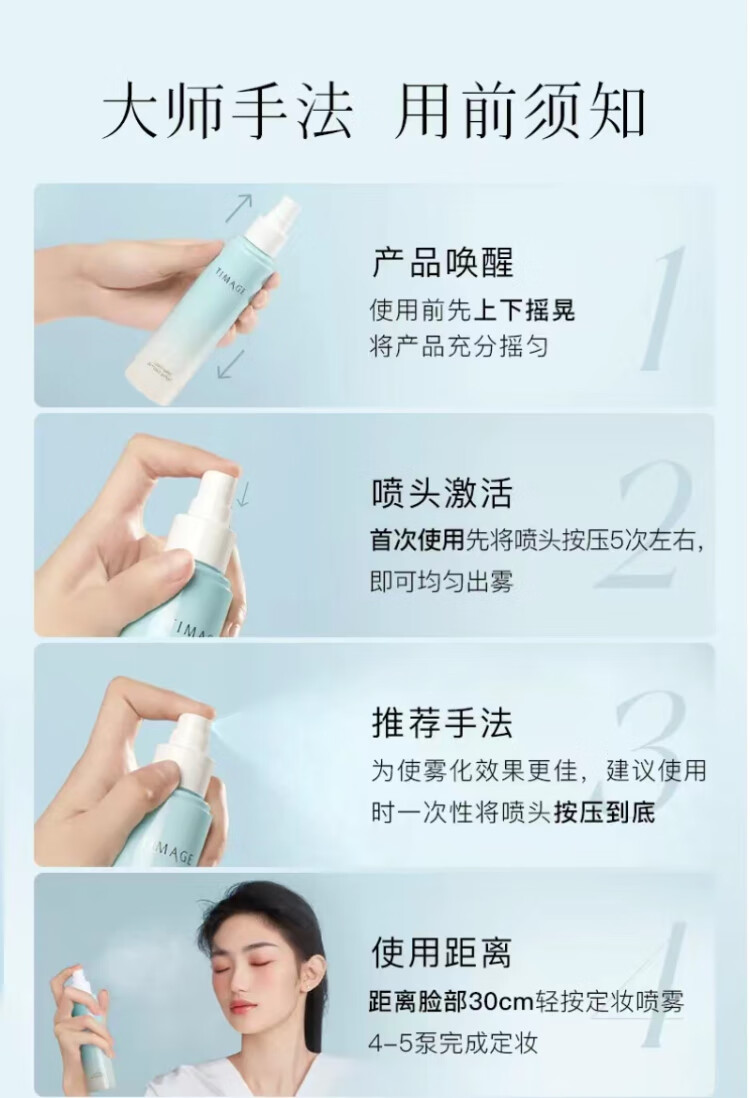 大师手法 用前须知

TIMAGE

产品唤醒
使用前先上下摇晃
将产品充分摇匀

1

TIMAGE

喷头激活
首次使用先将喷头按压5次左右，
即可均匀出雾

2

TIMAGE

推荐手法
为使雾化效果更佳，建议使用时一次性将喷头按压到底

3

使用距离
距离脸部30cm轻按定妆喷雾
4-5泵完成定妆

4