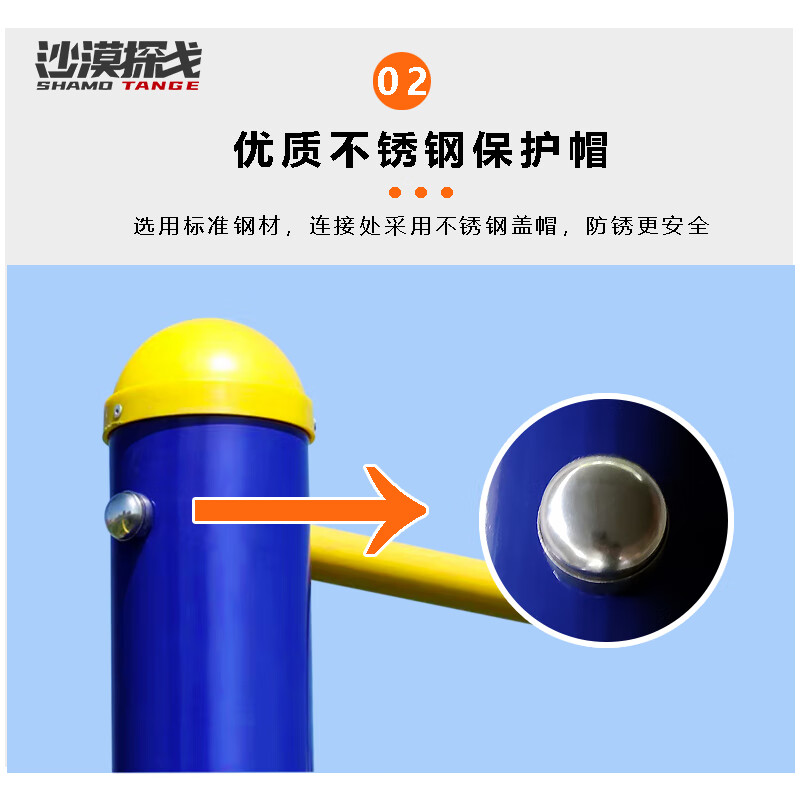 沙漠探戈
SHAMO TANGE

02

优质不锈钢保护帽

选用标准钢材，连接处采用不锈钢盖帽，防锈更安全