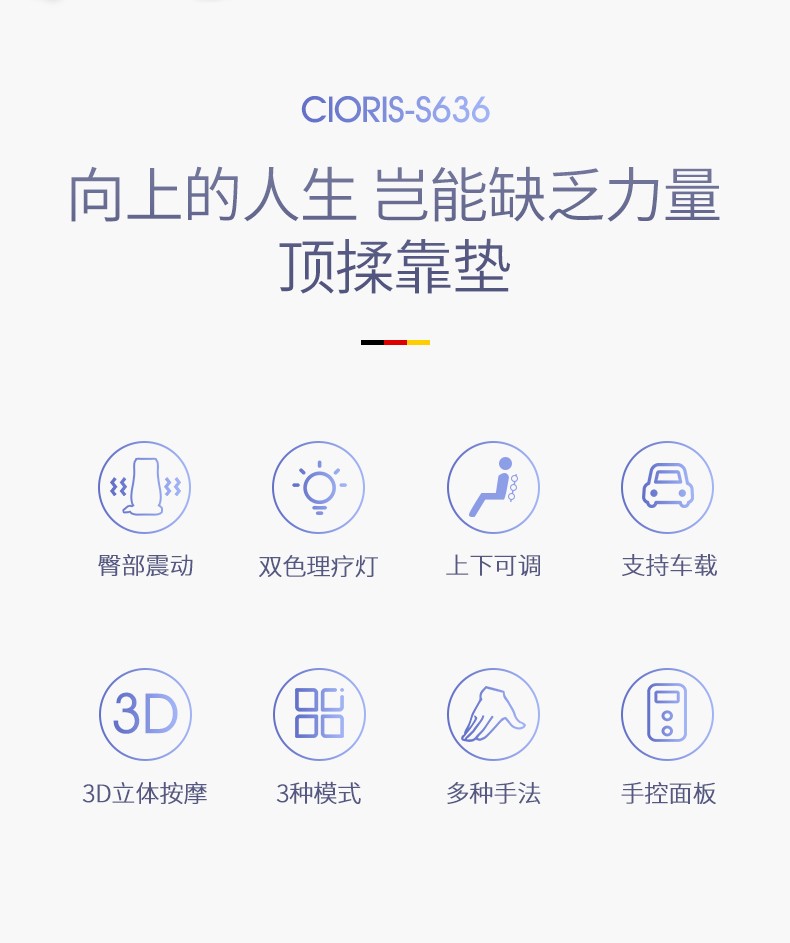 CIORIS-S636

向上的人生 岂能缺乏力量
顶揉靠垫

臀部震动

双色理疗灯

上下可调

支持车载

3D

3D立体按摩

3种模式

多种手法

手控面板