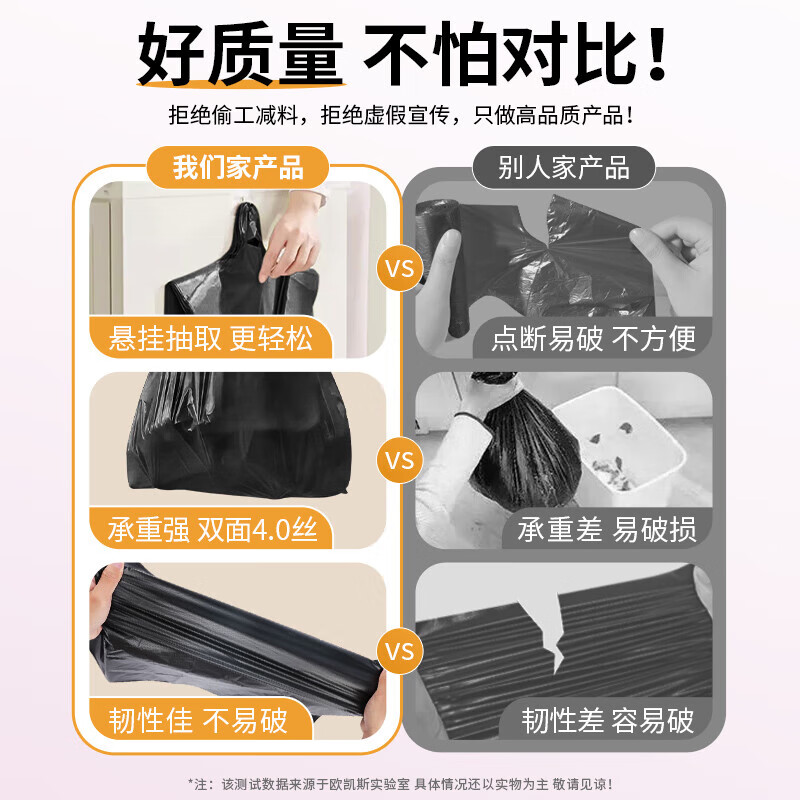 好质量 不怕对比！

拒绝偷工减料，拒绝虚假宣传，只做高品质产品！

我们家产品

悬挂抽取 更轻松

承重强 双面4.0丝

韧性佳 不易破

VS

VS

VS

别人家产品

点断易破 不方便

承重差 易破损

韧性差 容易破

*注：该测试数据来源于欧凯斯实验室 具体情况还以实物为主 敬请见谅！