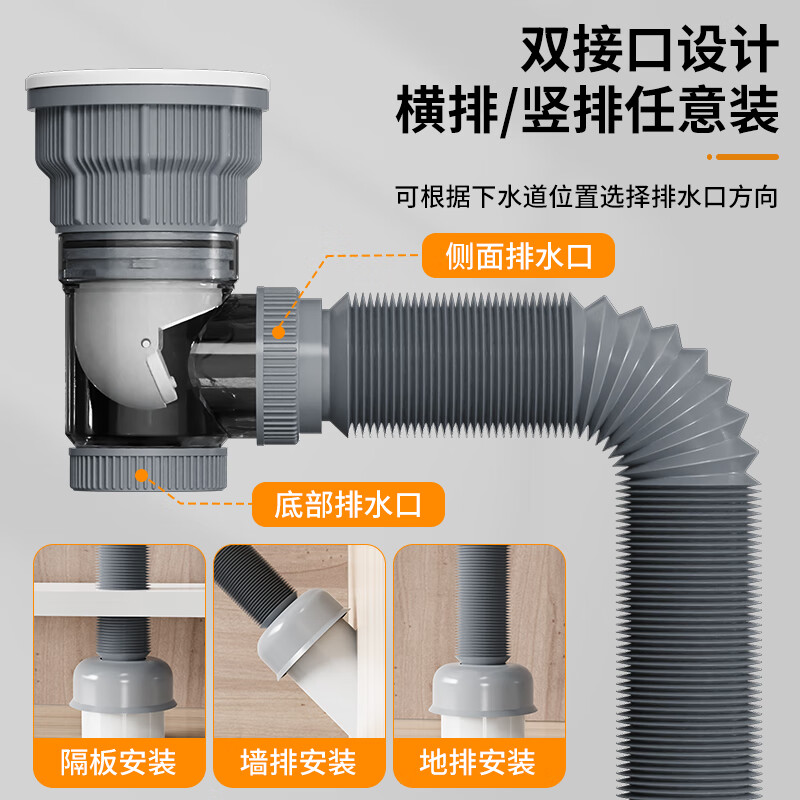 双接口设计
横排/竖排任意装

可根据下水道位置选择排水口方向

侧面排水口

底部排水口

隔板安装

墙排安装

地排安装