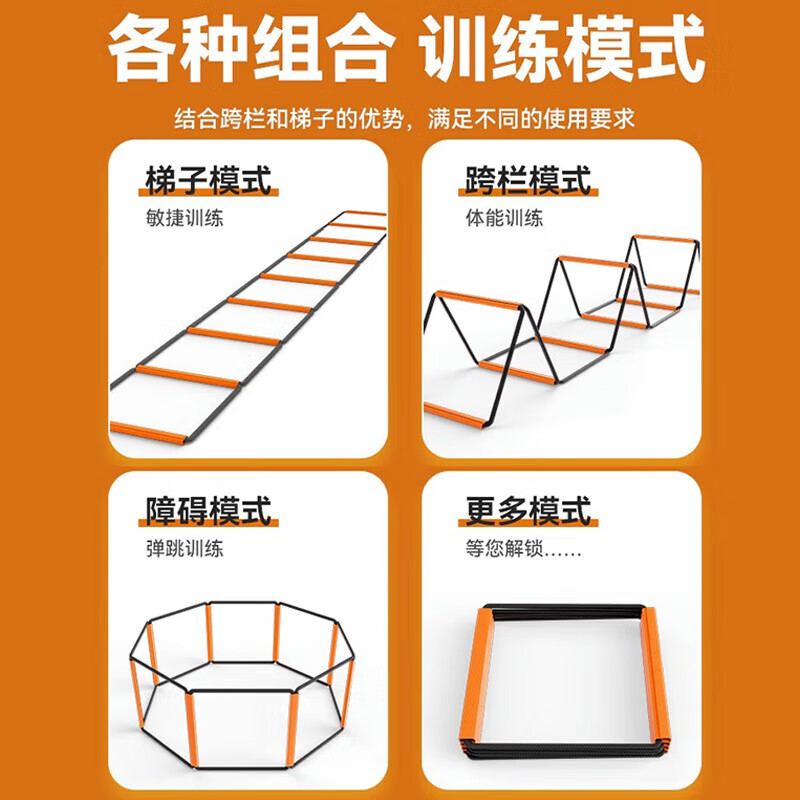 各种组合 训练模式

结合跨栏和梯子的优势，满足不同的使用要求

梯子模式
敏捷训练

跨栏模式
体能训练

障碍模式
弹跳训练

更多模式
等您解锁……