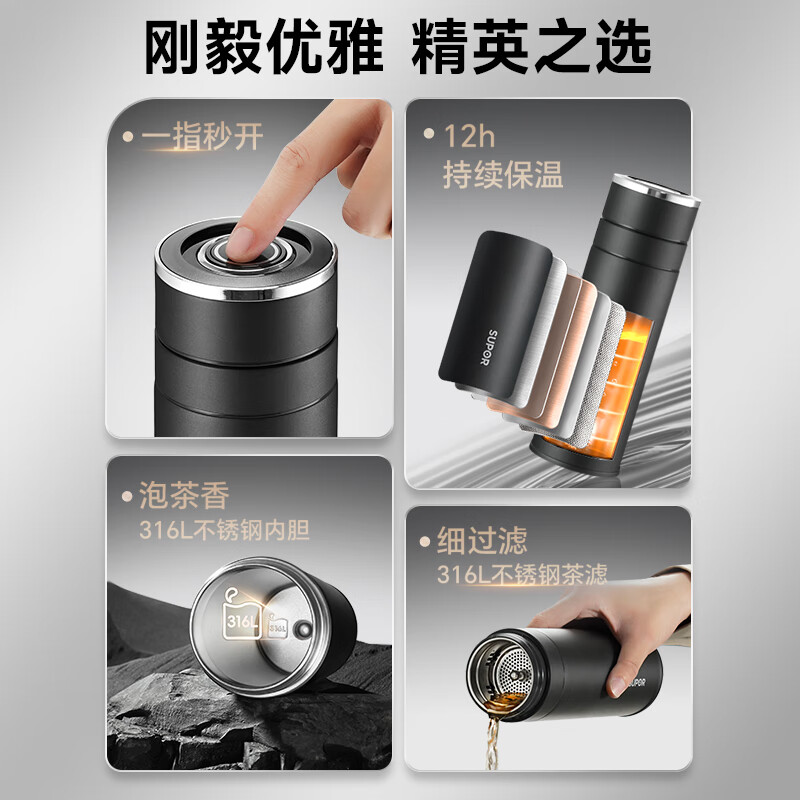 刚毅优雅 精英之选

• 一指秒开

• 12h
持续保温

SUPOR

• 泡茶香
316L不锈钢内胆

316L

316L

• 细过滤
316L不锈钢茶滤

SUPOR