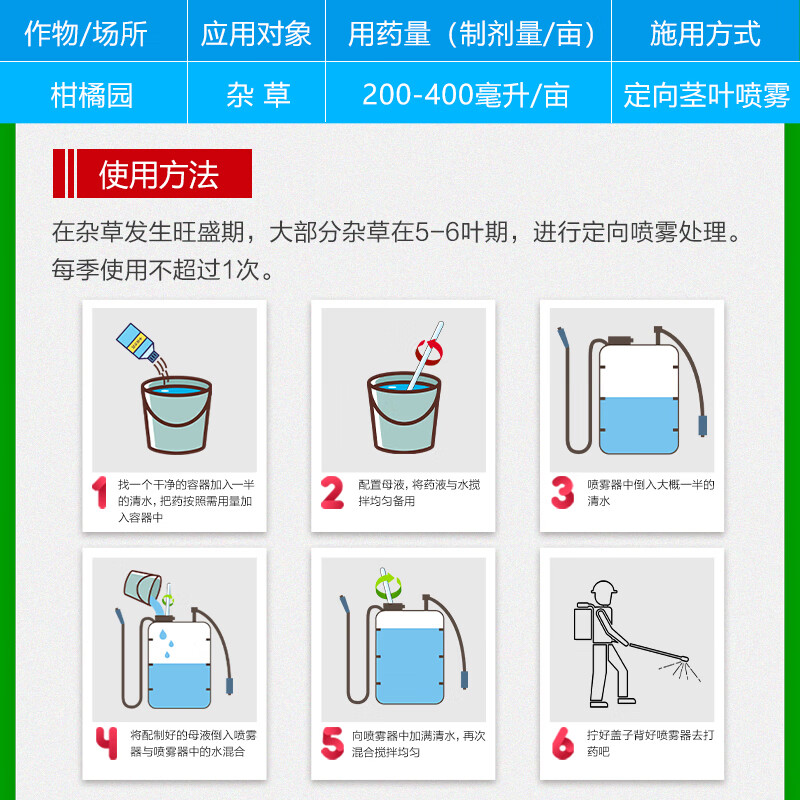 | 作物/场所 | 应用对象 | 用药量（制剂量/亩） | 施用方式 |
|---|---|---|---|
| 柑橘园 | 杂 草 | 200-400毫升/亩 | 定向茎叶喷雾 |

使用方法

在杂草发生旺盛期，大部分杂草在5-6叶期，进行定向喷雾处理。每季使用不超过1次。

1 找一个干净的容器加入一半的清水，把药按照需用量加入容器中

2 配置母液，将药液与水搅拌均匀备用

3 喷雾器中倒入大概一半的清水

4 将配制好的母液倒入喷雾器与喷雾器中的水混合

5 向喷雾器中加满清水，再次混合搅拌均匀

6 拧好盖子背好喷雾器去打药吧