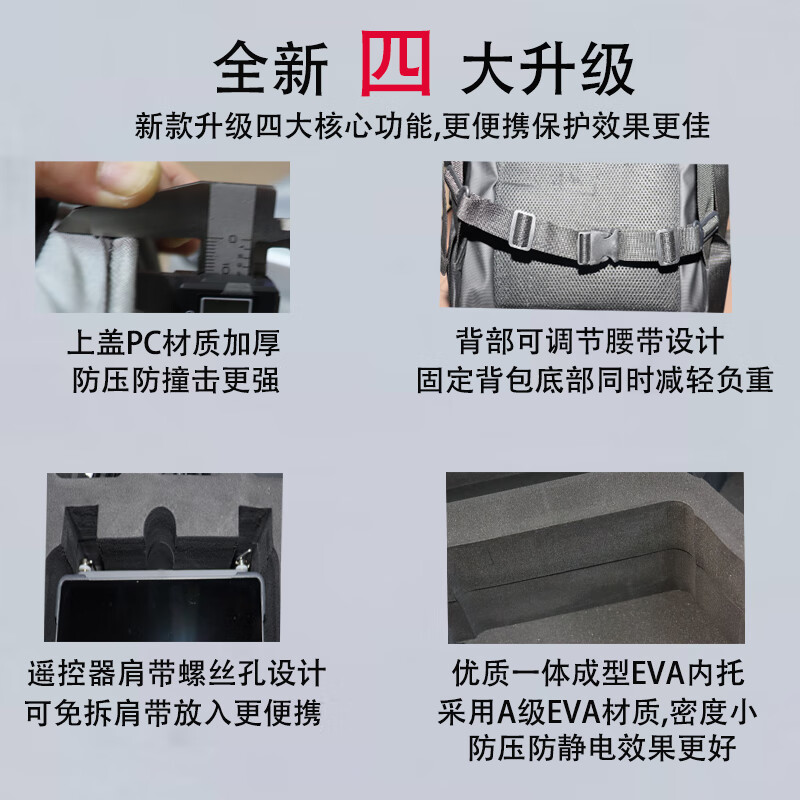 全新 四 大升级

新款升级四大核心功能,更便携保护效果更佳

上盖PC材质加厚
防压防撞击更强

背部可调节腰带设计
固定背包底部同时减轻负重

遥控器肩带螺丝孔设计
可免拆肩带放入更便携

优质一体成型EVA内托
采用A级EVA材质,密度小
防压防静电效果更好