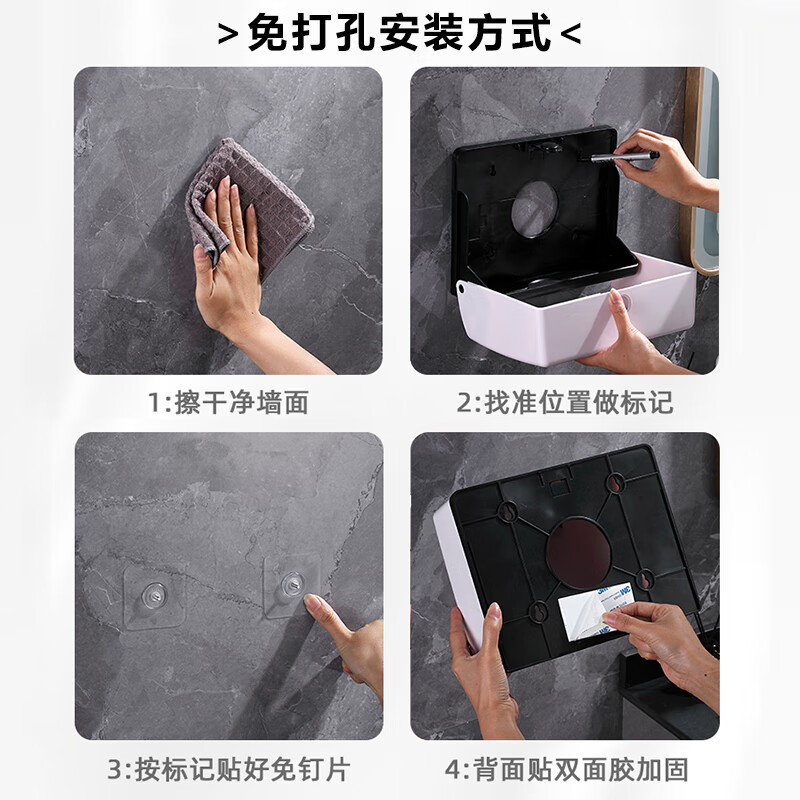 >免打孔安装方式<

1:擦干净墙面

2:找准位置做标记

3:按标记贴好免钉片

4:背面贴双面胶加固