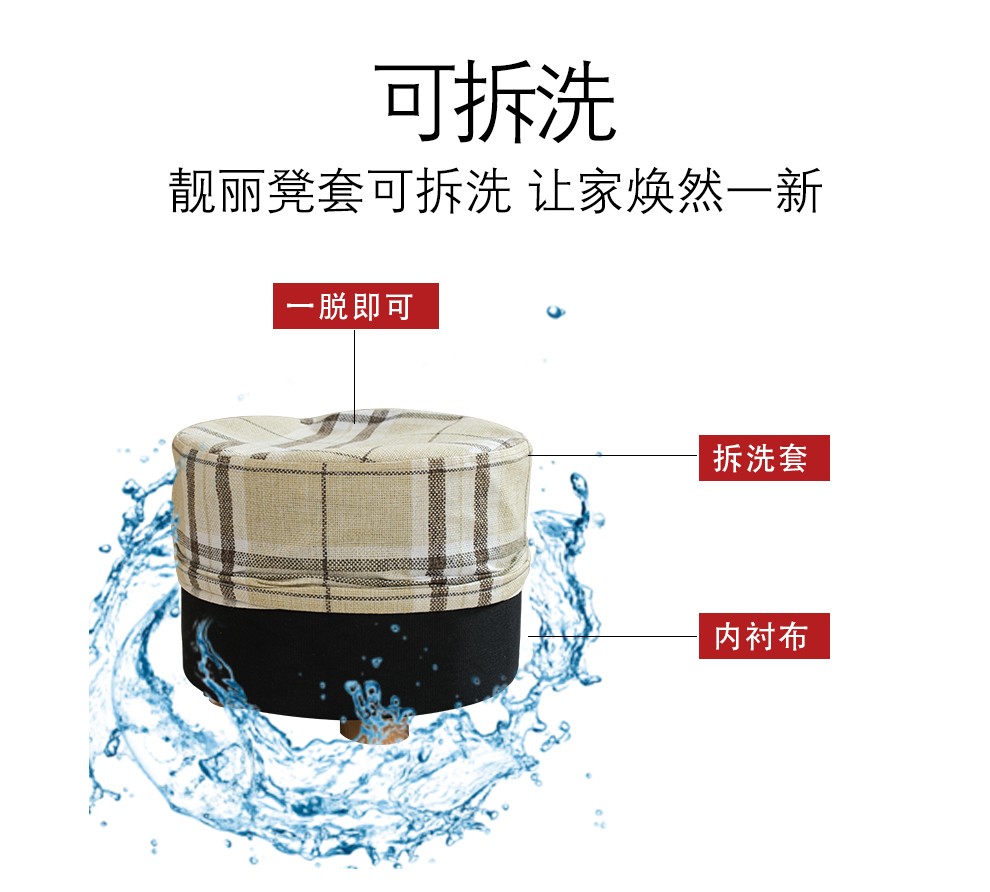 可拆洗

靓丽凳套可拆洗 让家焕然一新

一脱即可

拆洗套

内衬布