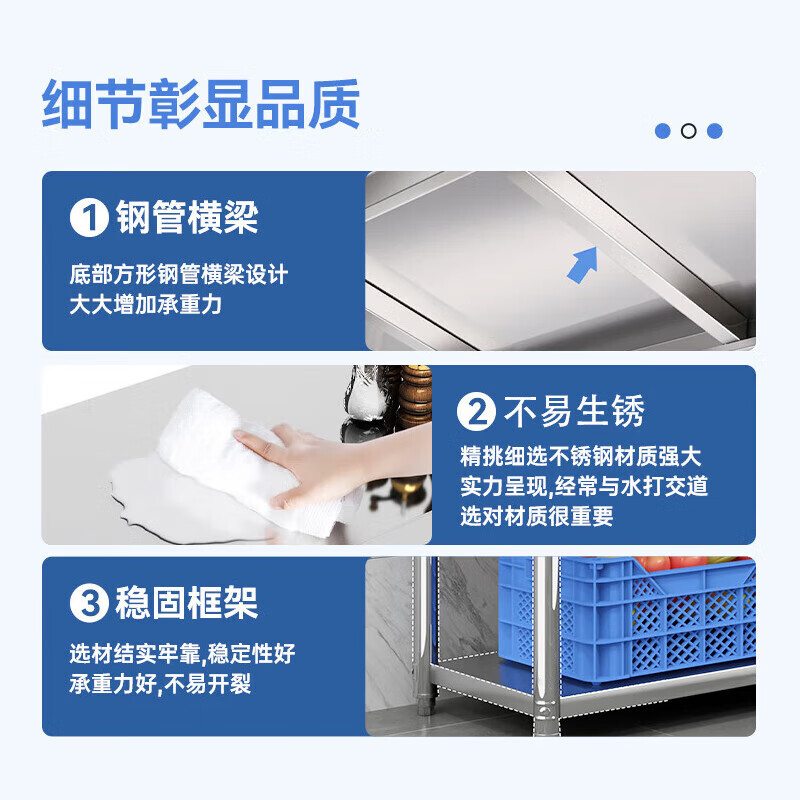 细节彰显品质

1 钢管横梁

底部方形钢管横梁设计
大大增加承重力

2 不易生锈

精挑细选不锈钢材质强大
实力呈现,经常与水打交道
选对材质很重要

3 稳固框架

选材结实牢靠,稳定性好
承重力好,不易开裂