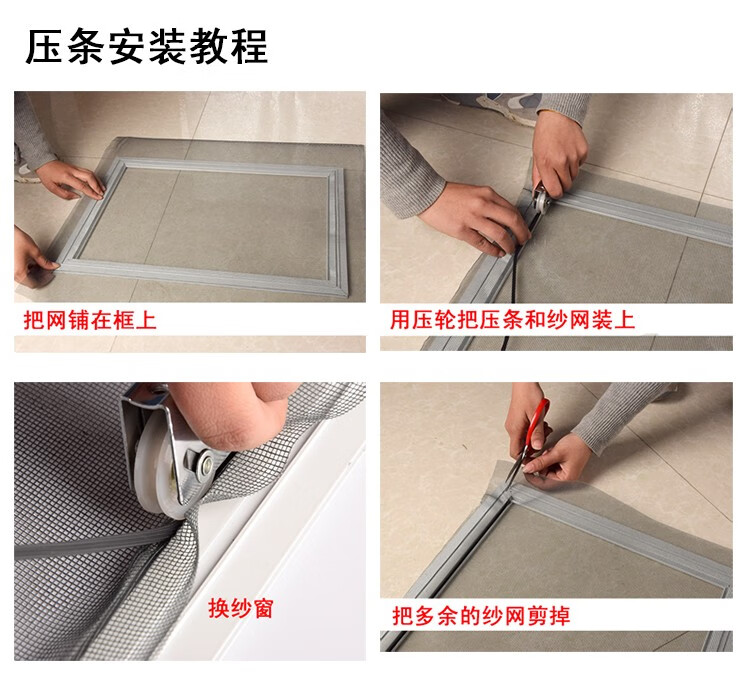 压条安装教程

把网铺在框上

用压轮把压条和纱网装上

换纱窗

把多余的纱网剪掉