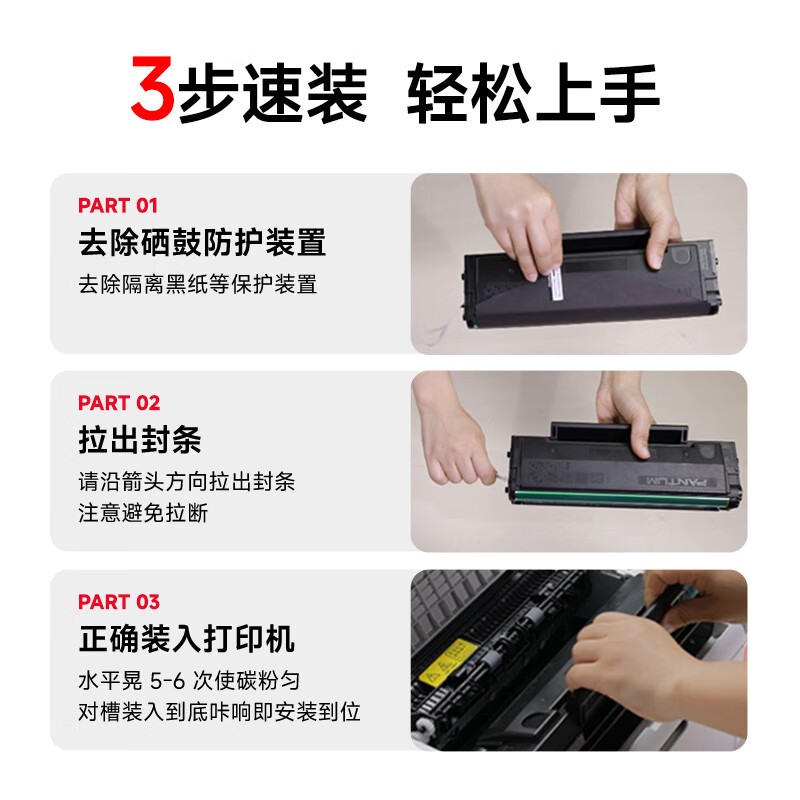 3步速装 轻松上手

PART 01
去除硒鼓防护装置
去除隔离黑纸等保护装置

PART 02
拉出封条
请沿箭头方向拉出封条
注意避免拉断

PANTUM

PART 03
正确装入打印机
水平晃 5-6 次使碳粉匀
对槽装入到底咔响即安装到位