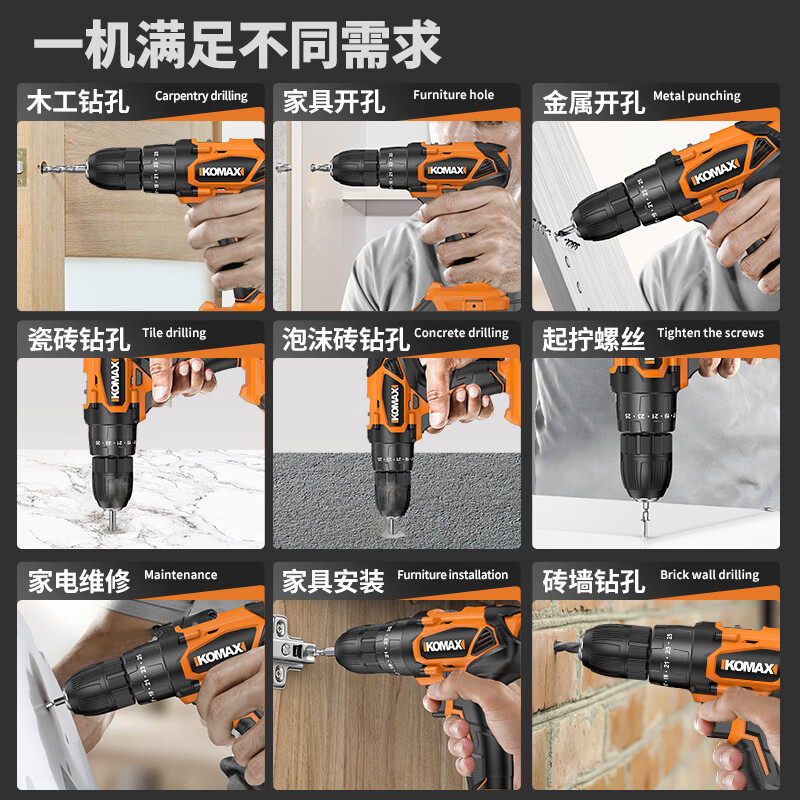 一机满足不同需求

木工钻孔 Carpentry drilling

KOMAX

家具开孔 Furniture hole

KOMAX

金属开孔 Metal punching

KOMAX

瓷砖钻孔 Tile drilling

KOMAX

泡沫砖钻孔 Concrete drilling

KOMAX

起拧螺丝 Tighten the screws

家电维修 Maintenance

KOMAX

家具安装 Furniture installation

KOMAX

砖墙钻孔 Brick wall drilling

KOMAX