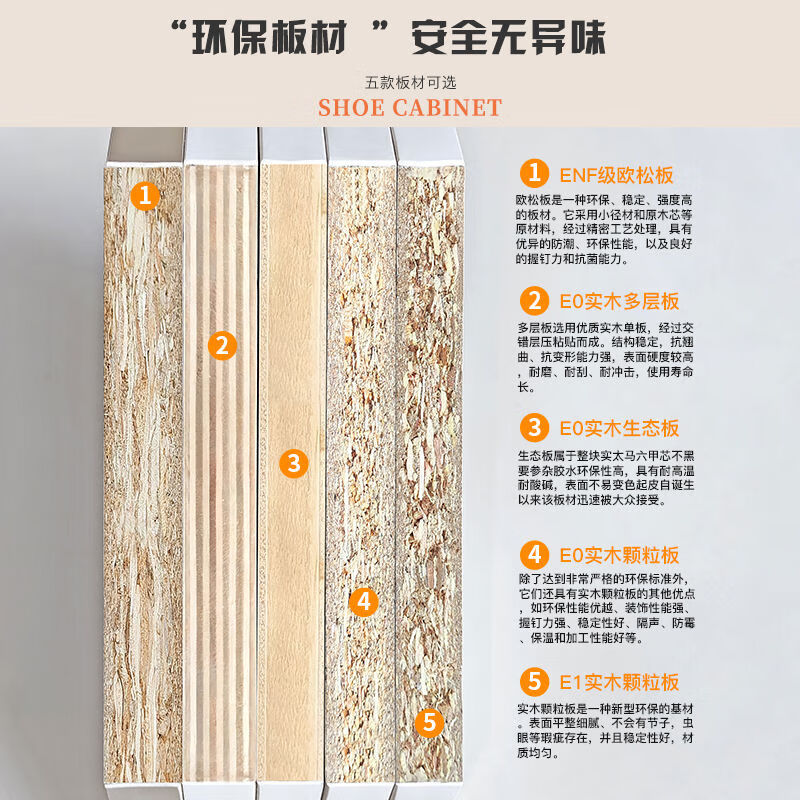 “环保板材 ”安全无异味

五款板材可选
SHOE CABINET

1
2
3
4
5

1 ENF级欧松板
欧松板是一种环保、稳定、强度高的板材。它采用小径材和原木芯等原材料，经过精密工艺处理，具有优异的防潮、环保性能，以及良好的握钉力和抗菌能力。

2 E0实木多层板
多层板选用优质实木单板，经过交错层压粘贴而成。结构稳定，抗翘曲、抗变形能力强，表面硬度较高，耐磨、耐刮、耐冲击，使用寿命长。

3 E0实木生态板
生态板属于整块实太马六甲芯不黑要参杂胶水环保性高，具有耐高温耐酸碱，表面不易变色起皮自诞生以来该板材迅速被大众接受。

4 E0实木颗粒板
除了达到非常严格的环保标准外，它们还具有实木颗粒板的其他优点，如环保性能优越、装饰性能强、握钉力强、稳定性好、隔声、防霉、保温和加工性能好等。

5 E1实木颗粒板
实木颗粒板是一种新型环保的基材。表面平整细腻、不会有节子，虫眼等瑕疵存在，并且稳定性好，材质均匀。