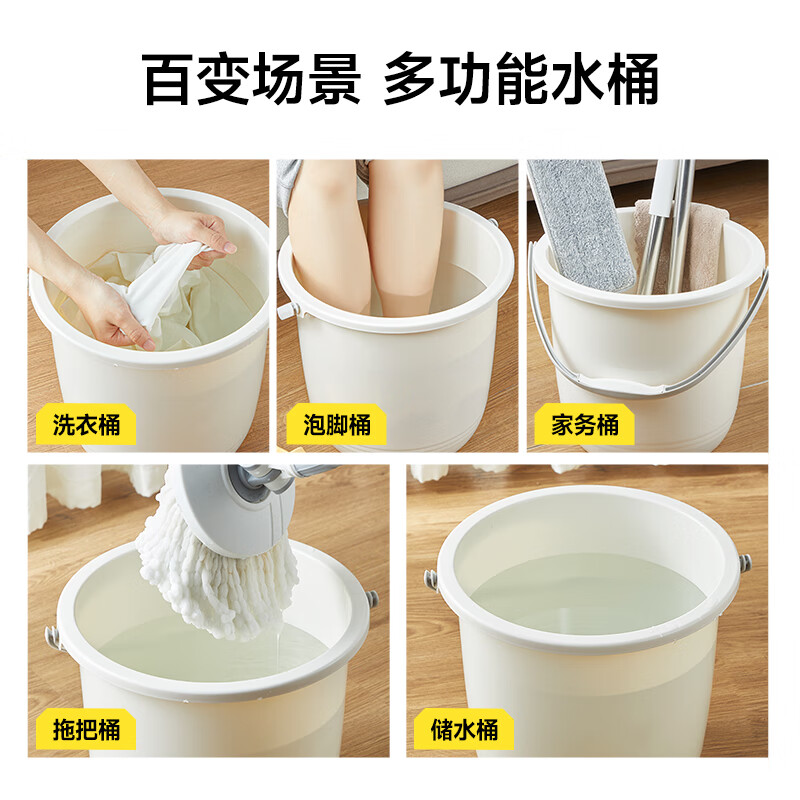 百变场景 多功能水桶

洗衣桶

泡脚桶

家务桶

拖把桶

储水桶