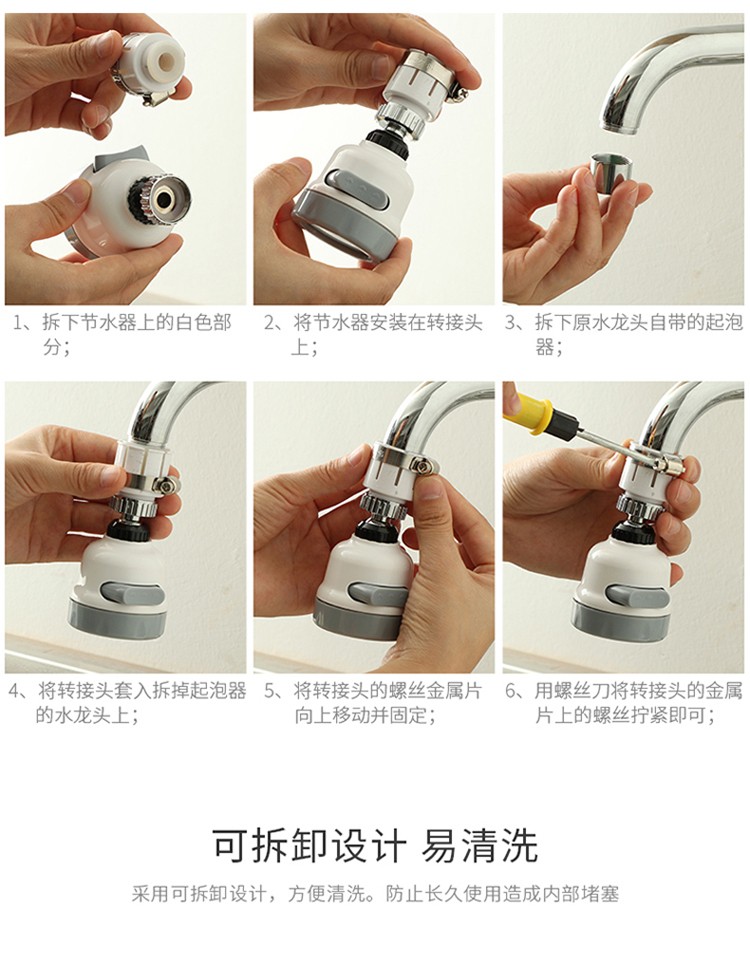 1、拆下节水器上的白色部分；

2、将节水器安装在转接头上；

3、拆下原水龙头自带的起泡器；

4、将转接头套入拆掉起泡器的水龙头上；

5、将转接头的螺丝金属片向上移动并固定；

6、用螺丝刀将转接头的金属片上的螺丝拧紧即可；

可拆卸设计 易清洗

采用可拆卸设计，方便清洗。防止长久使用造成内部堵塞